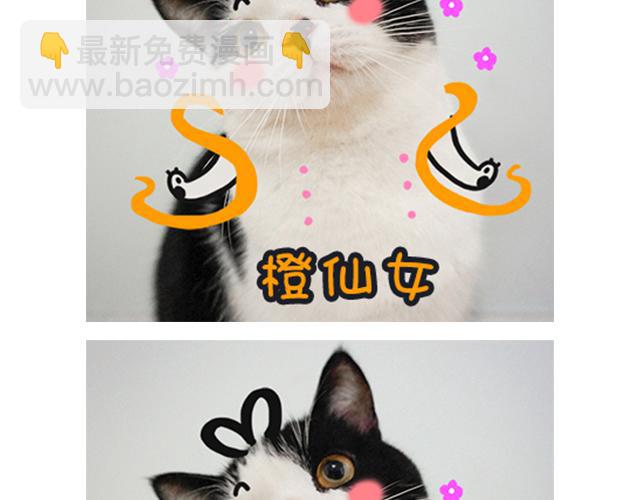 👇最新免费漫画👇
www.baozimh.com

橙仙女