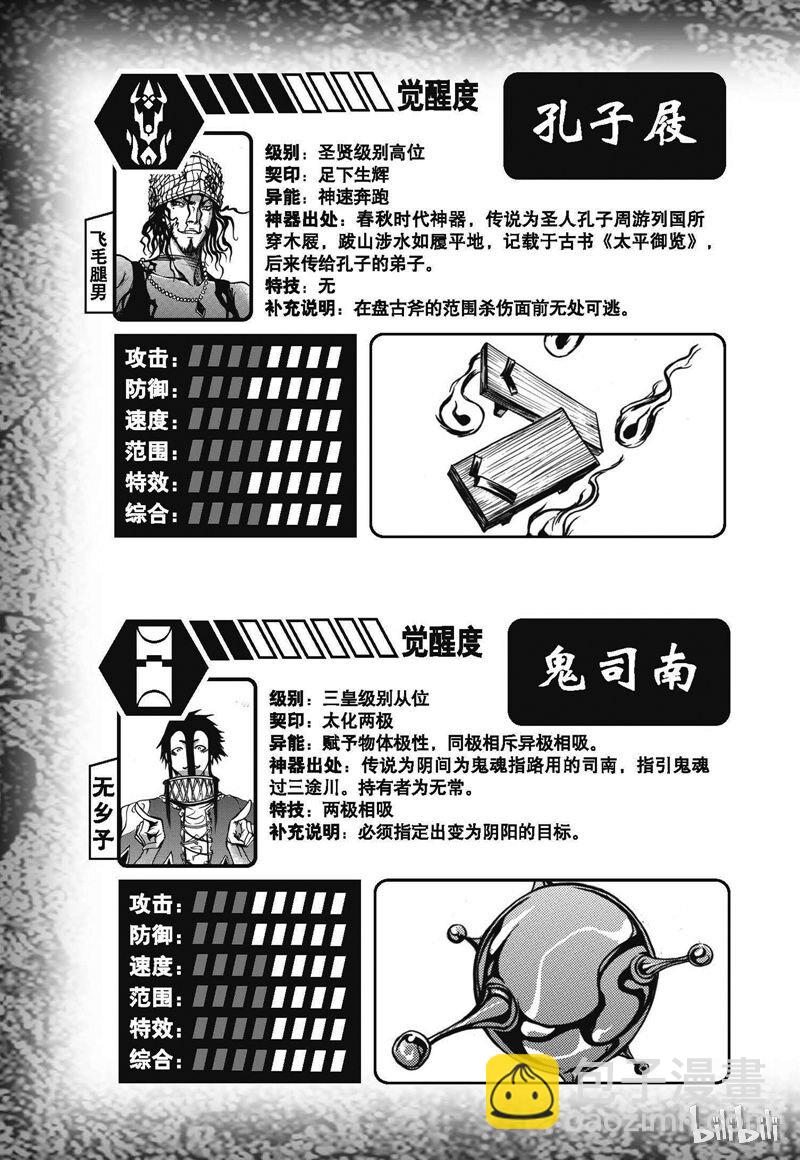 觉醒度

孔子屐

飞毛腿男

级别：圣贤级别高位
契印：足下生辉
异能：神速奔跑
神器出处：春秋时代神器，传说为圣人孔子周游列国所穿木屐，跋山涉水如履平地，记载于古书《太平御览》，后来传给孔子的弟子。
特技：无
补充说明：在盘古斧的范围杀伤面前无处可逃。

攻击：
防御：
速度：
范围：
特效：
综合：

觉醒度

鬼司南

无乡子

级别：三皇级别从位
契印：太化两极
异能：赋予物体极性，同极相斥异极相吸。
神器出处：传说为阴间为鬼魂指路用的司南，指引鬼魂过三途川。持有者为无常。
特技：两极相吸
补充说明：必须指定出变为阴阳的目标。

攻击：
防御：
速度：
范围：
特效：
综合：

包子漫畫
baozimh.com

bilibili