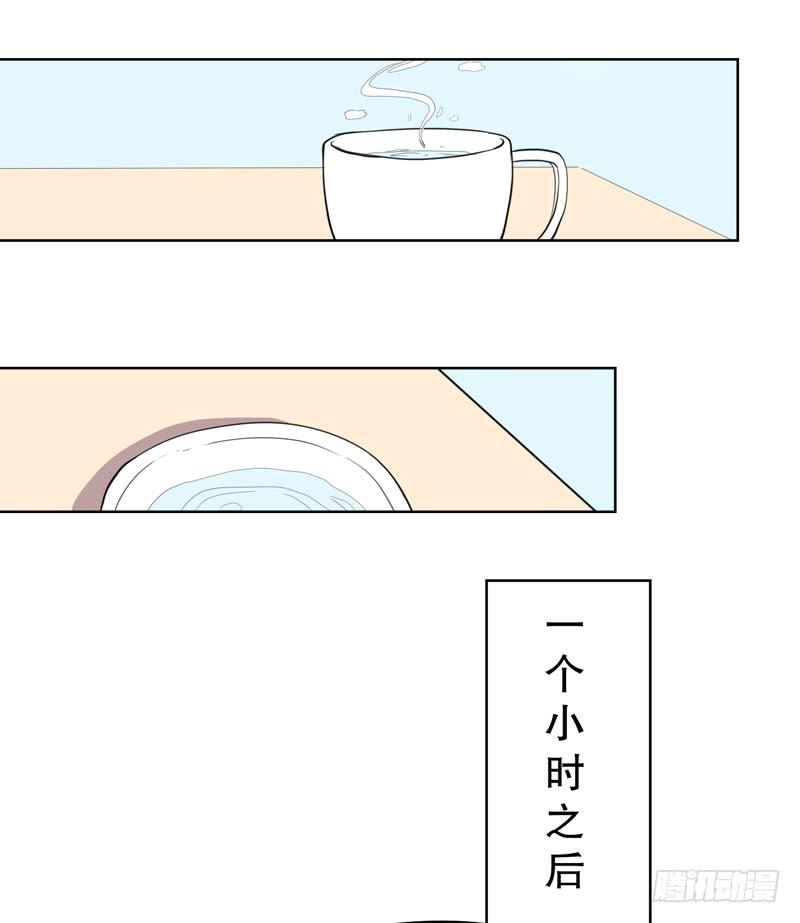 一个小时之后

腾讯动漫