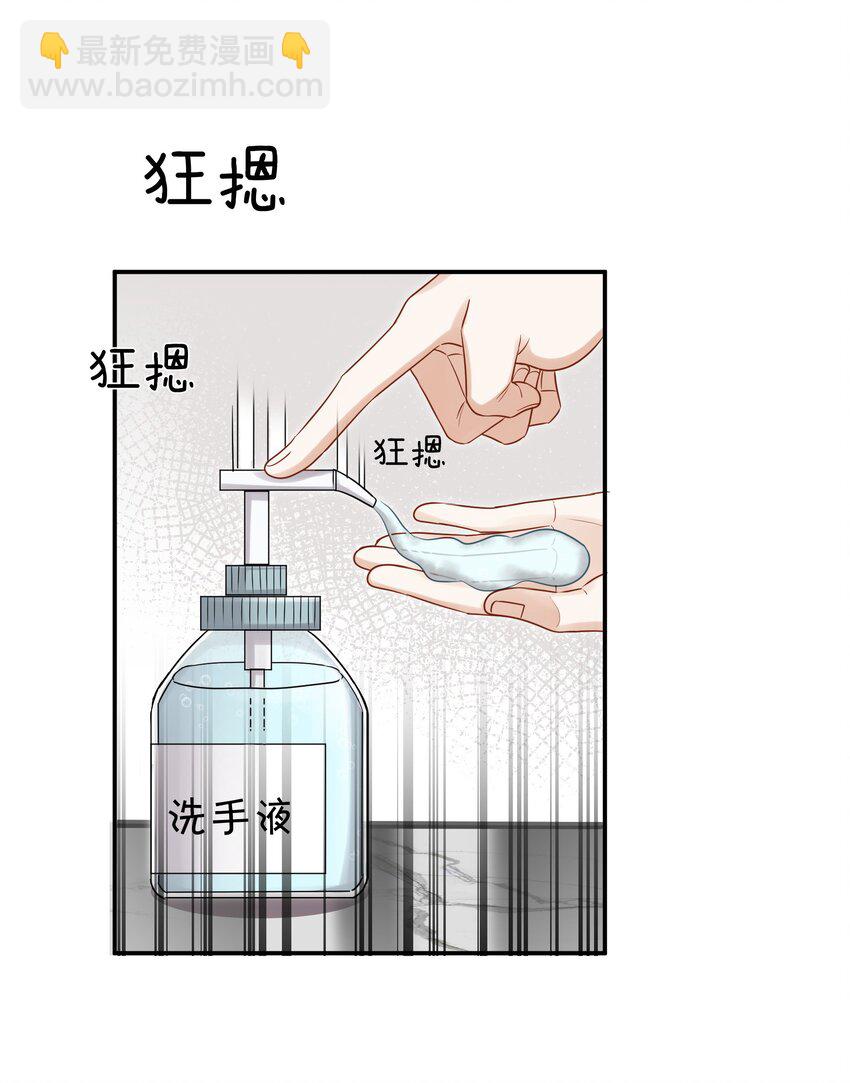 👇最新免费漫画👇
www.baozimh.com

狂摁

狂摁

狂摁

洗手液