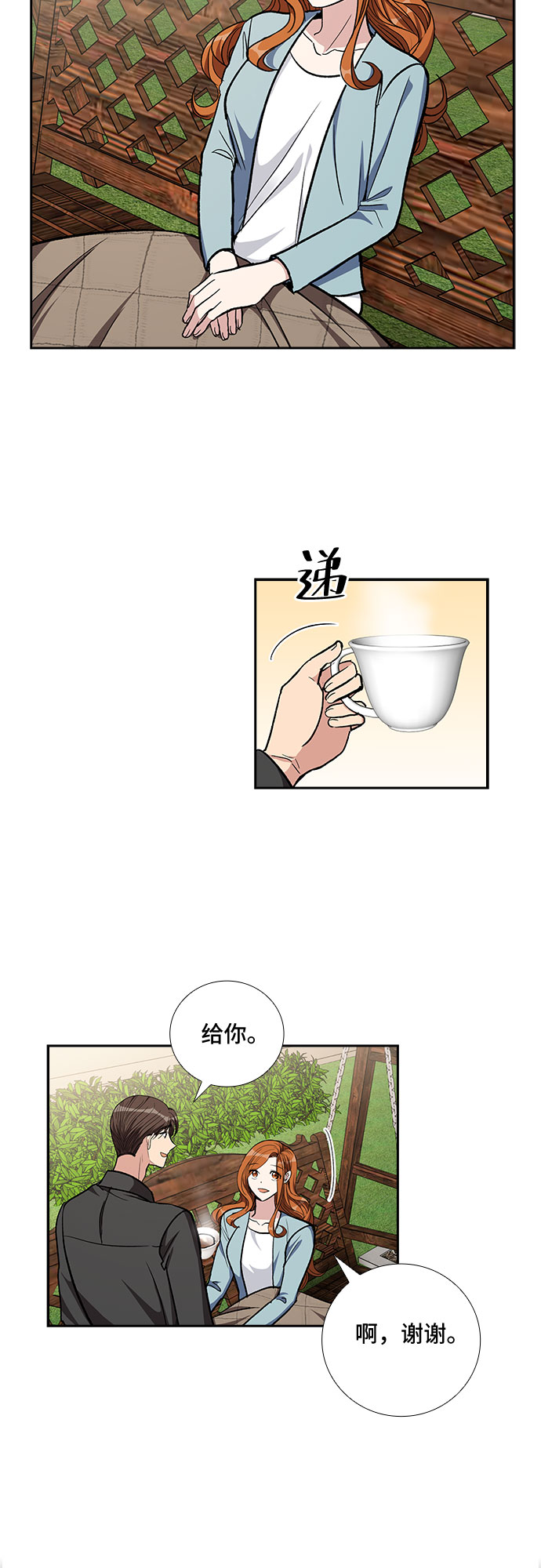 递

给你。

啊，谢谢。