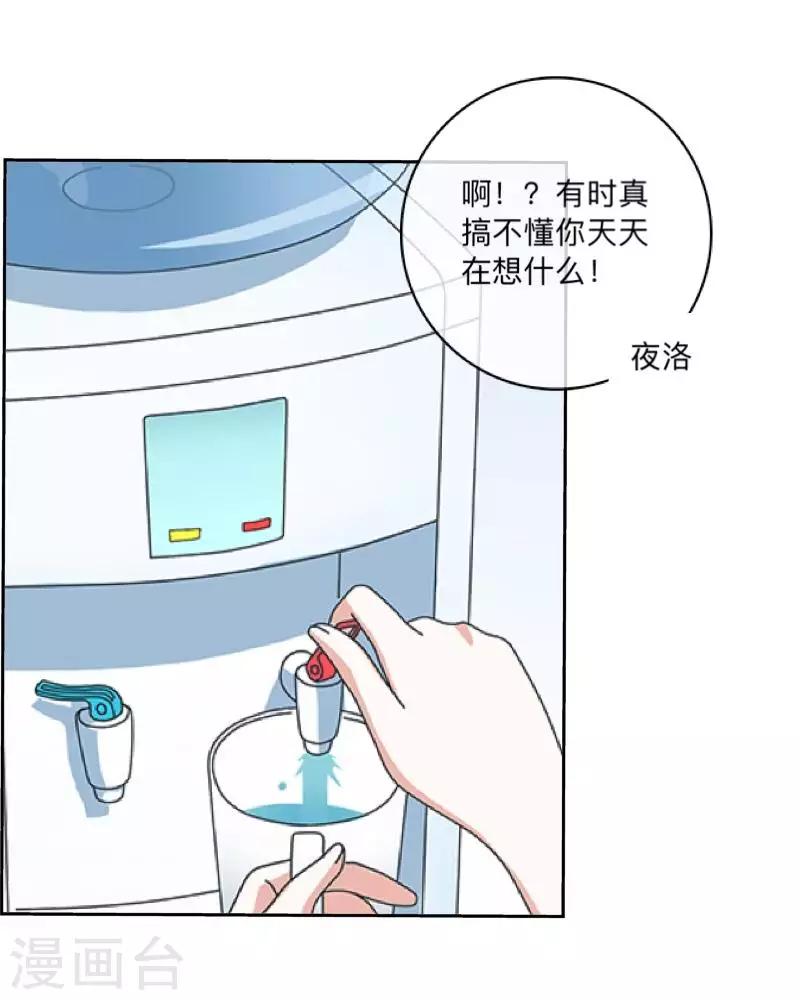 啊！？有时真搞不懂你天天在想什么！

夜洛

漫画台