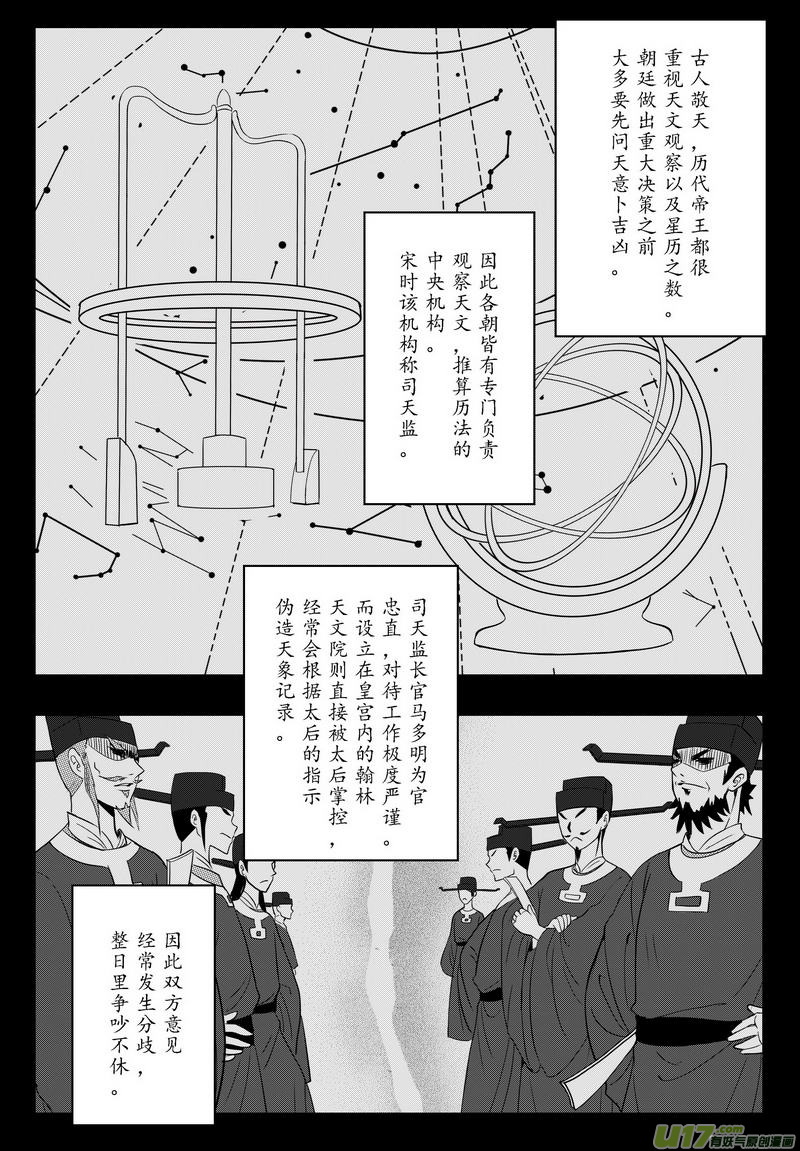 古人敬天，历代帝王都很重视天文观察以及星历之数。朝廷做出重大决策之前大多要先问天意卜吉凶。

因此各朝皆有专门负责观察天文，推算历法的中央机构。宋时该机构称司天监。

司天监长官马多明为官忠直，对待工作极度严谨。而设立在皇宫内的翰林天文院则直接被太后掌控，经常会根据太后的指示伪造天象记录。

因此双方意见经常发生分歧，整日里争吵不休。

U17.com 有妖气原创漫画