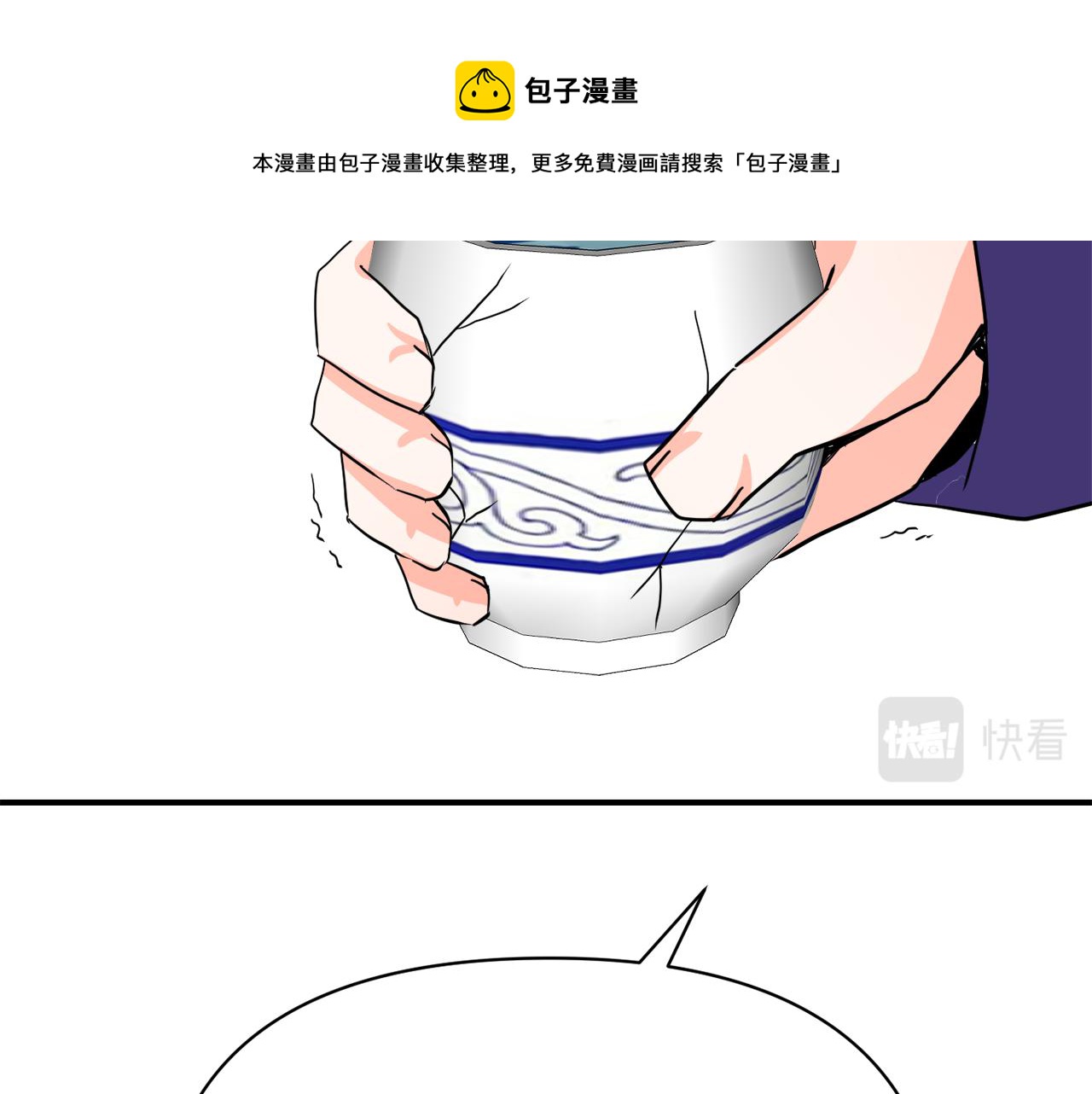 包子漫畫

本漫畫由包子漫畫收集整理，更多免費漫画請搜索「包子漫畫」

快看! 快看