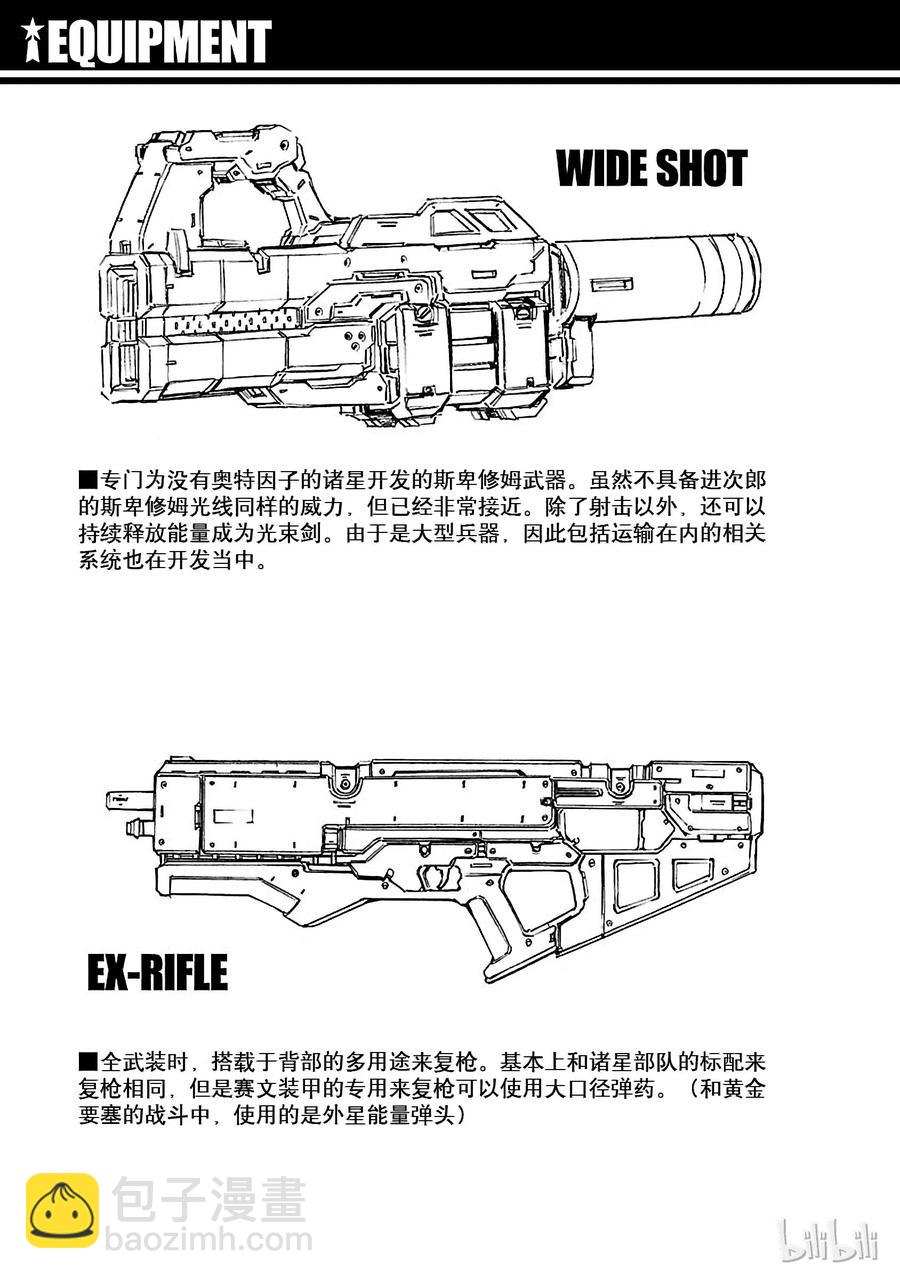 EQUIPMENT

WIDE SHOT

■专门为没有奥特因子的诸星开发的斯卑修姆武器。虽然不具备进次郎的斯卑修姆光线同样的威力，但已经非常接近。除了射击以外，还可以持续释放能量成为光束剑。由于是大型兵器，因此包括运输在内的相关系统也在开发当中。

EX-RIFLE

■全武装时，搭载于背部的多用途来复枪。基本上和诸星部队的标配来复枪相同，但是赛文装甲的专用来复枪可以使用大口径弹药。（和黄金要塞的战斗中，使用的是外星能量弹头）

包子漫畫
baozimh.com

bilibili