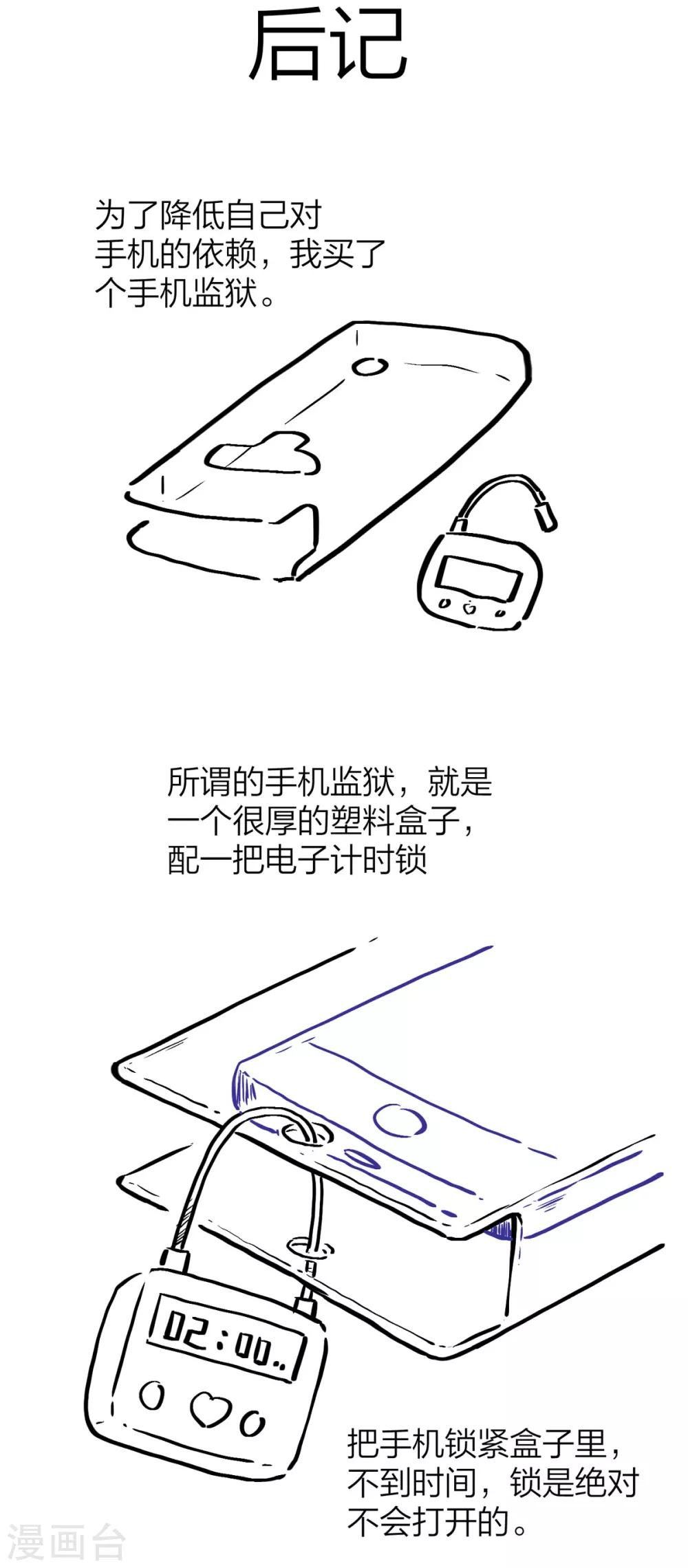 后记

为了降低自己对手机的依赖，我买了个手机监狱。

所谓的手机监狱，就是一个很厚的塑料盒子，配一把电子计时锁

02:00..

把手机锁紧盒子里，不到时间，锁是绝对不会打开的。

漫画台