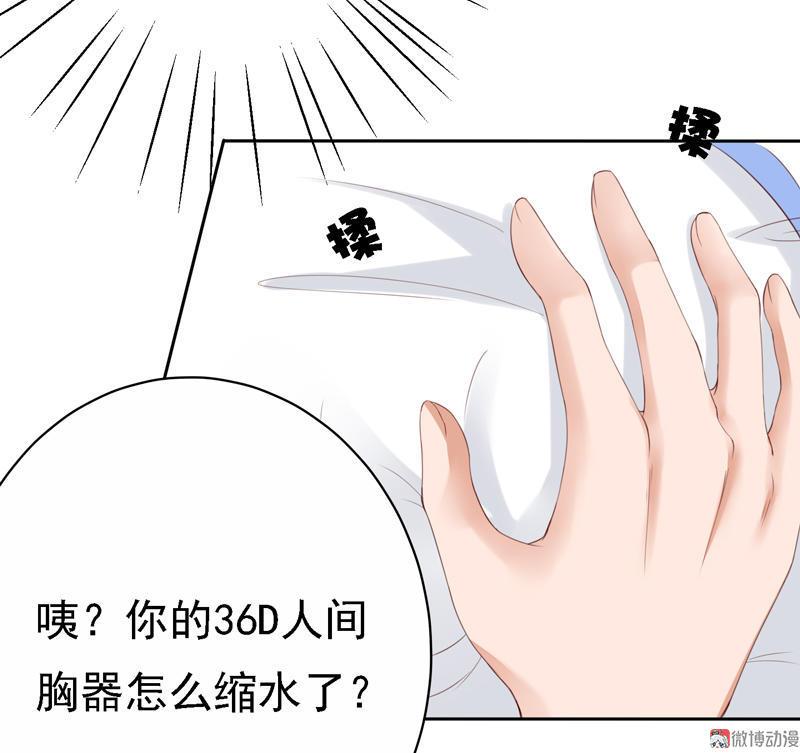 揉

揉

咦？你的36D人间胸器怎么缩水了？

微博动漫