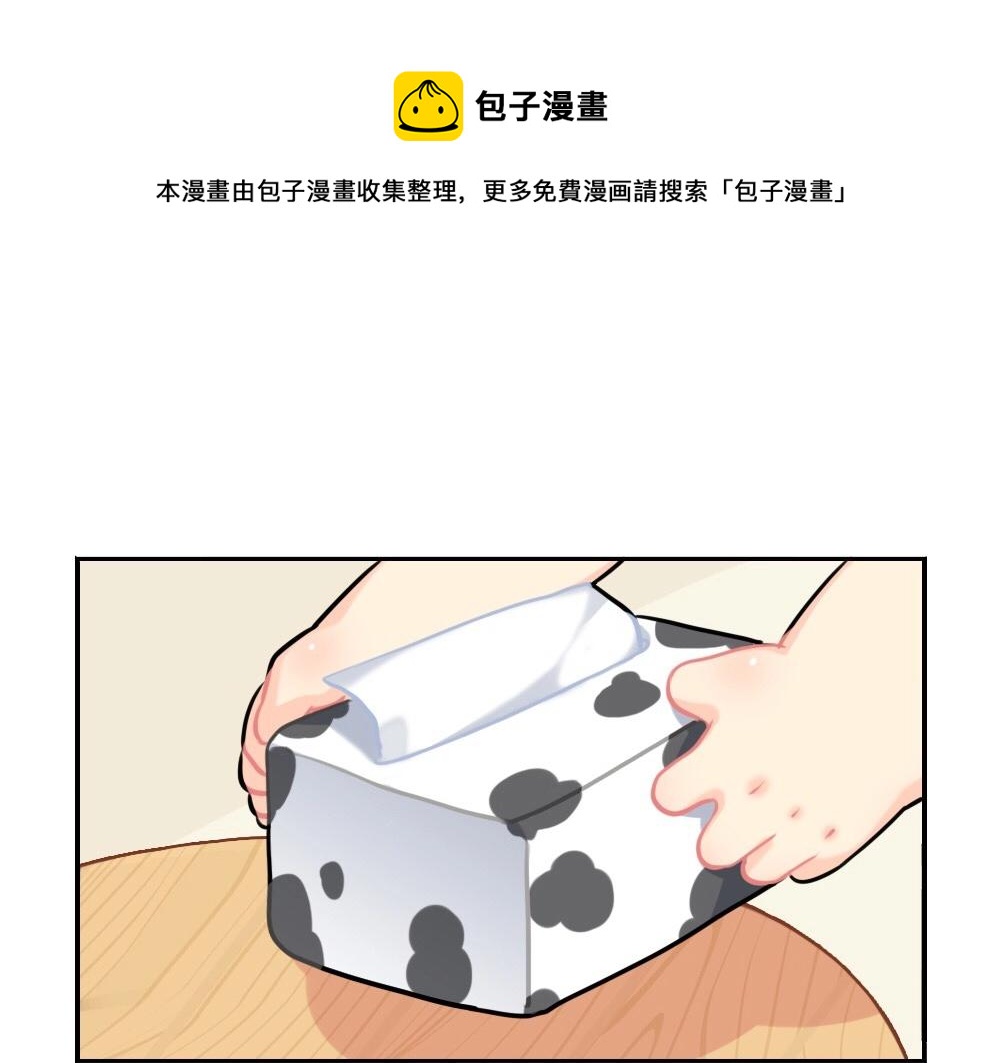 包子漫畫

本漫畫由包子漫畫收集整理，更多免費漫画請搜索「包子漫畫」