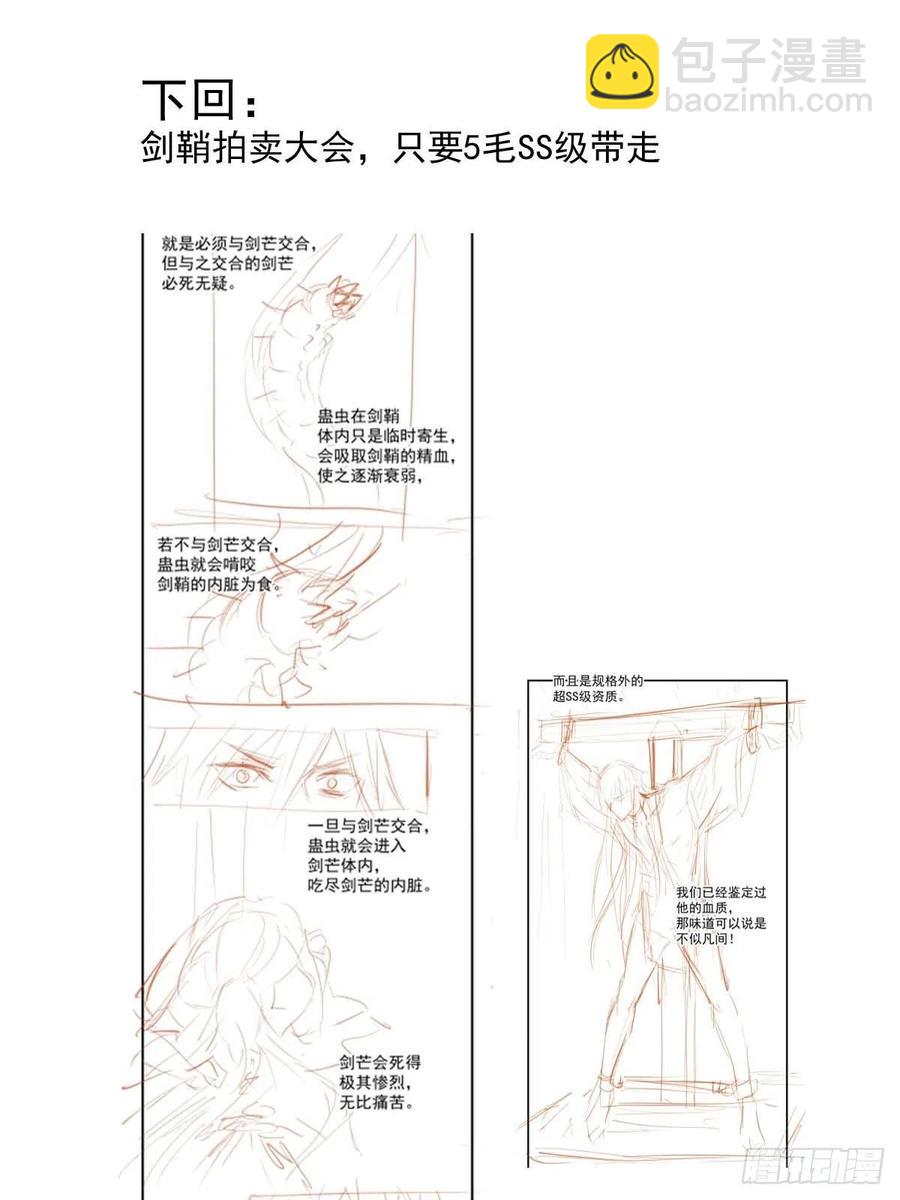 包子漫畫
baozimh.com

下回：
剑鞘拍卖大会，只要5毛SS级带走

就是必须与剑芒交合，但与之交合的剑芒必死无疑。

蛊虫在剑鞘体内只是临时寄生，会吸取剑鞘的精血，使之逐渐衰弱，

若不与剑芒交合，蛊虫就会啃咬剑鞘的内脏为食。

一旦与剑芒交合，蛊虫就会进入剑芒体内，吃尽剑芒的内脏。

剑芒会死得极其惨烈，无比痛苦。

而且是规格外的超SS级资质。

我们已经鉴定过他的血质，那味道可以说是不似凡间！

腾讯动漫