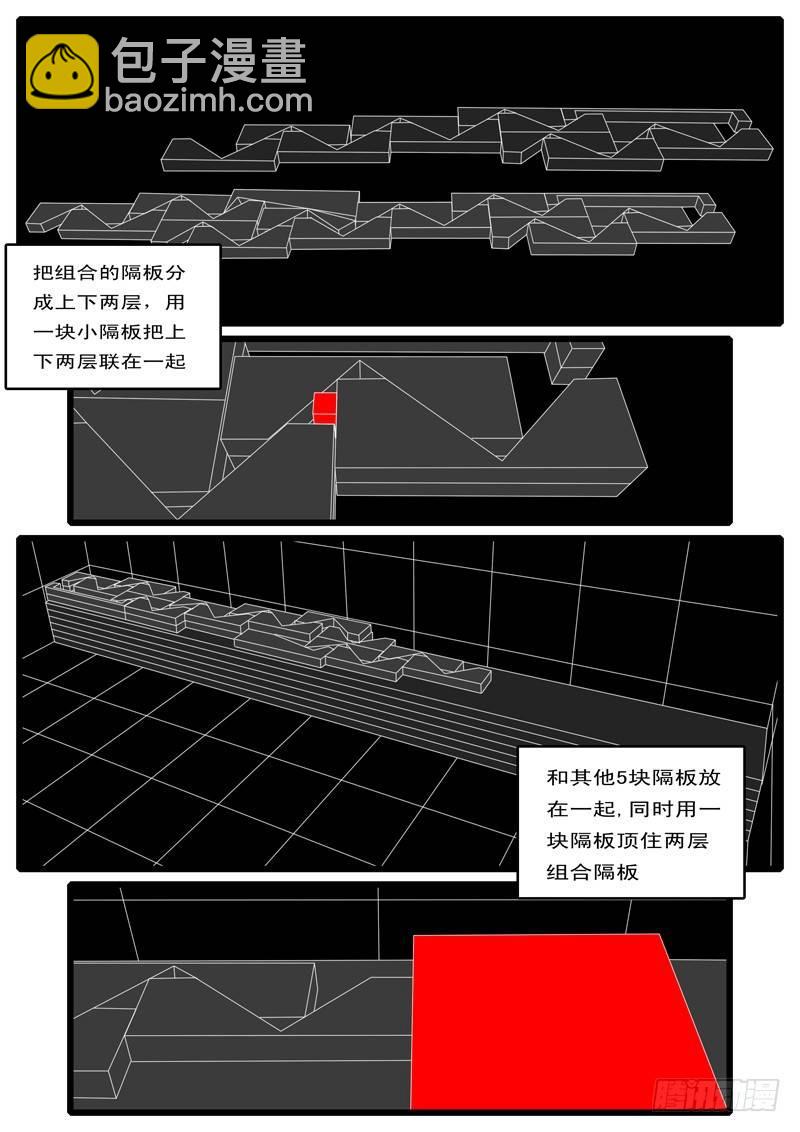 包子漫畫
baozimh.com

把组合的隔板分成上下两层，用一块小隔板把上下两层联在一起

和其他5块隔板放在一起，同时用一块隔板顶住两层组合隔板

腾讯动漫