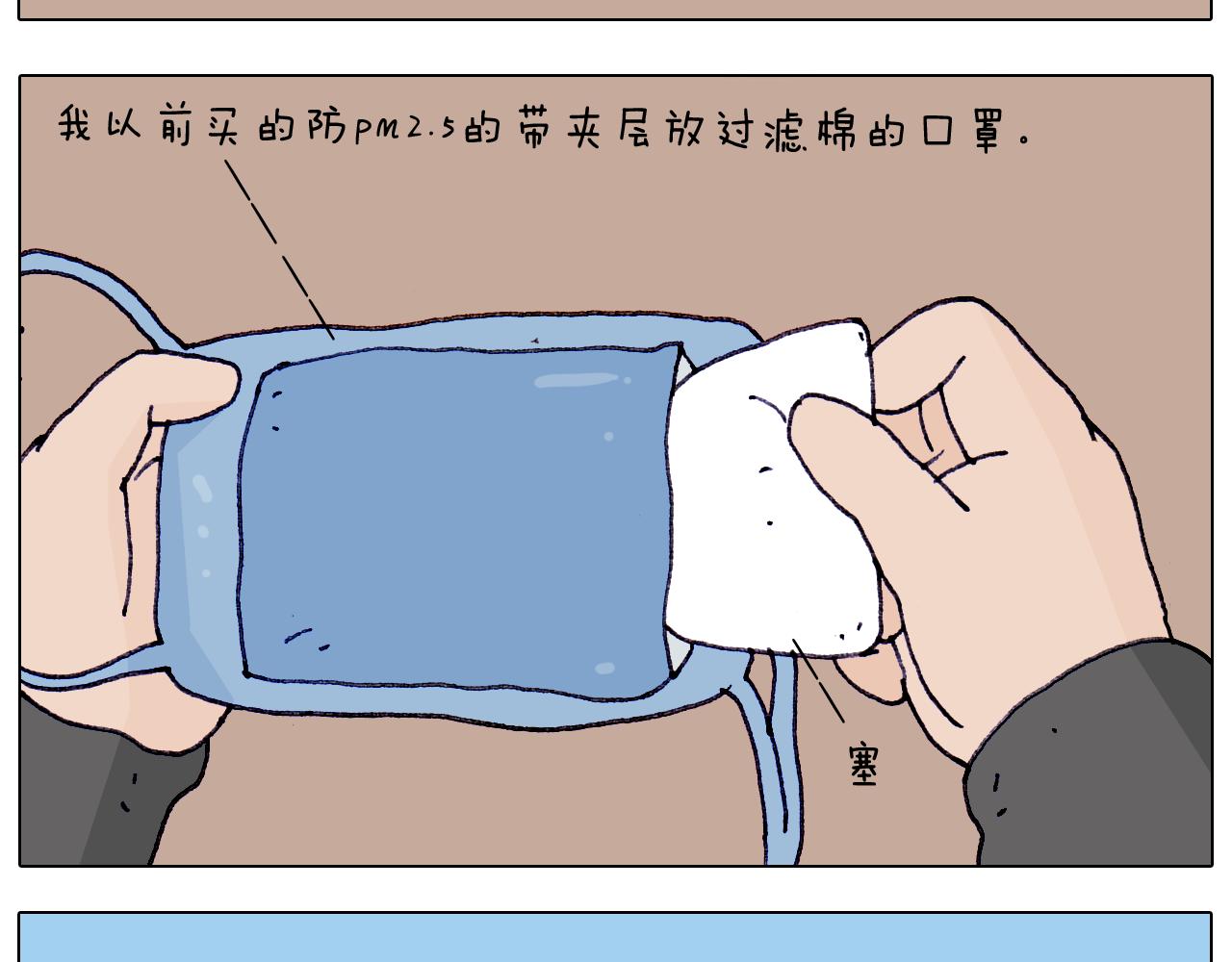 我以前买的防pm2.5的带夹层放过滤棉的口罩。

塞