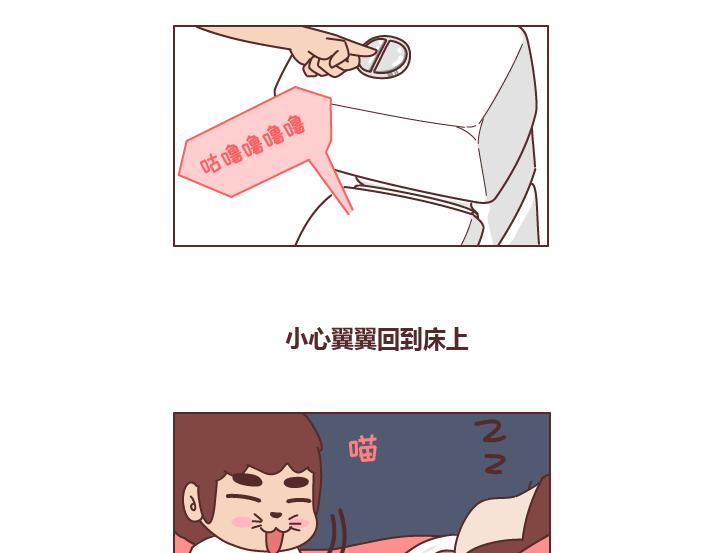 咕噜噜噜噜

小心翼翼回到床上

喵

Z
Z