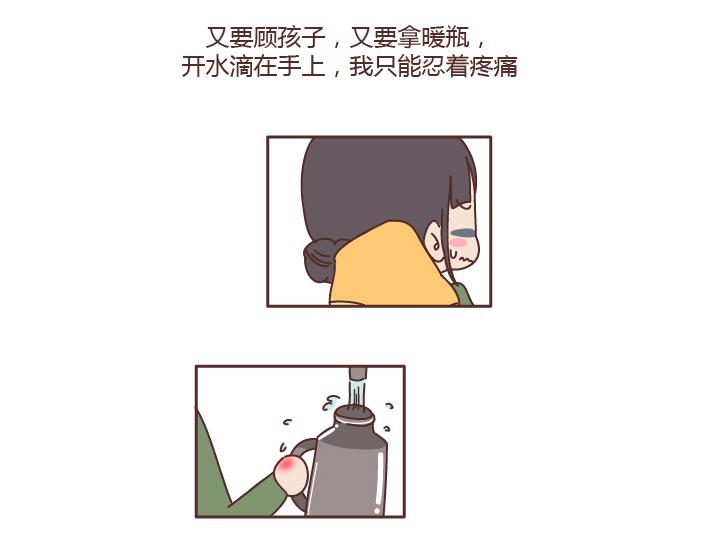 又要顾孩子，又要拿暖瓶，
开水滴在手上，我只能忍着疼痛