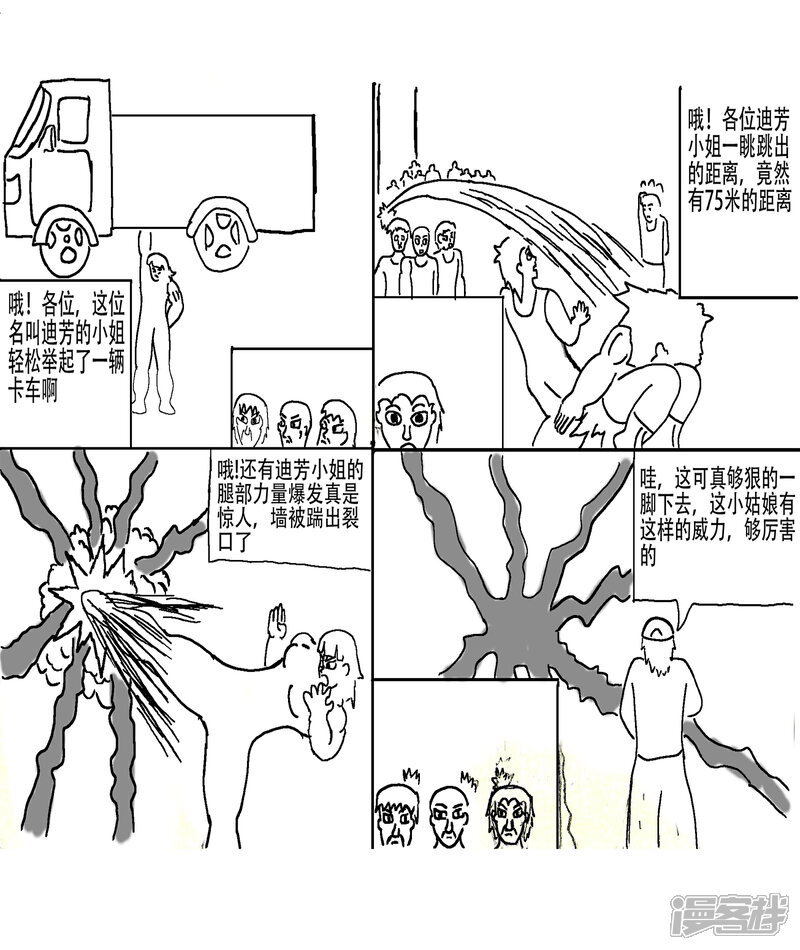 哦！各位，这位名叫迪芳的小姐轻松举起了一辆卡车啊

哦！各位迪芳小姐一眺跳出的距离，竟然有75米的距离

哦!还有迪芳小姐的腿部力量爆发真是惊人，墙被踹出裂口了

哇，这可真够狠的一脚下去，这小姑娘有这样的威力，够厉害的

漫客栈