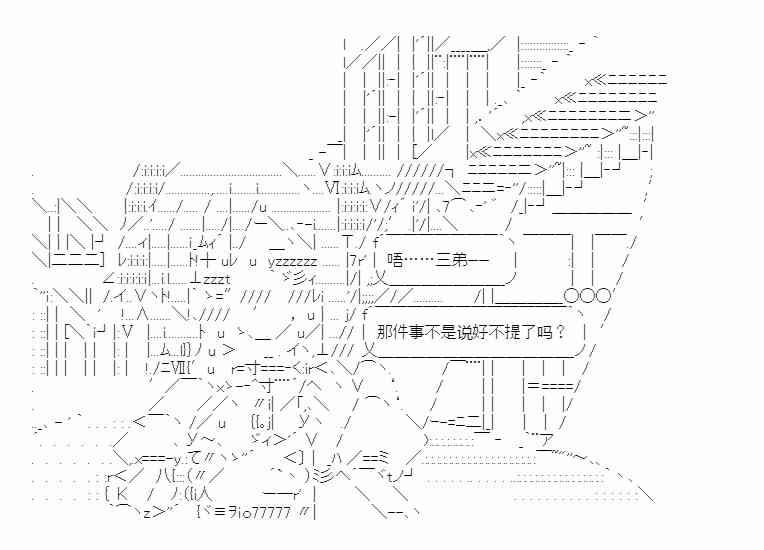 唔……三弟——

那件事不是说好不提了吗？