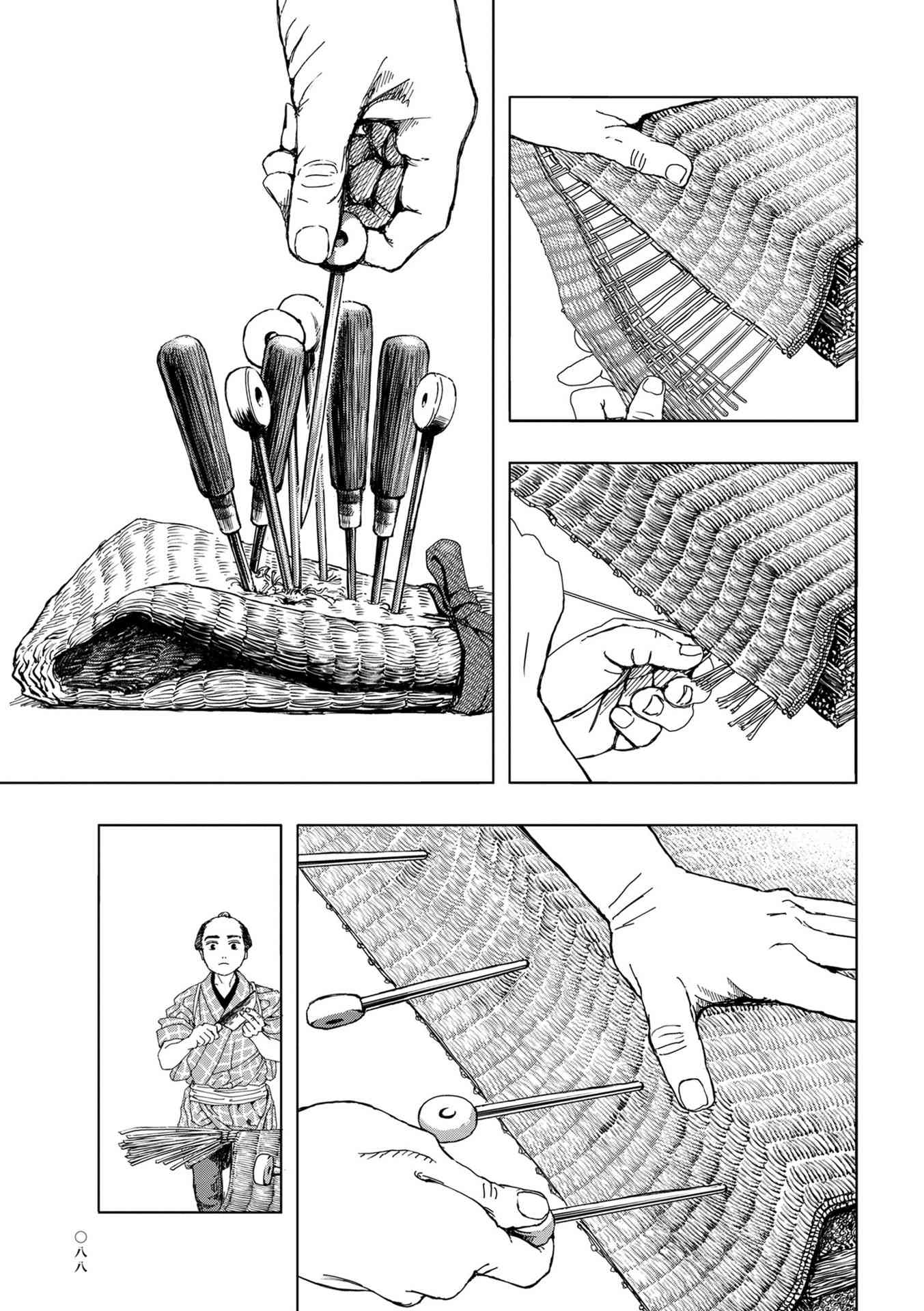 〇八八