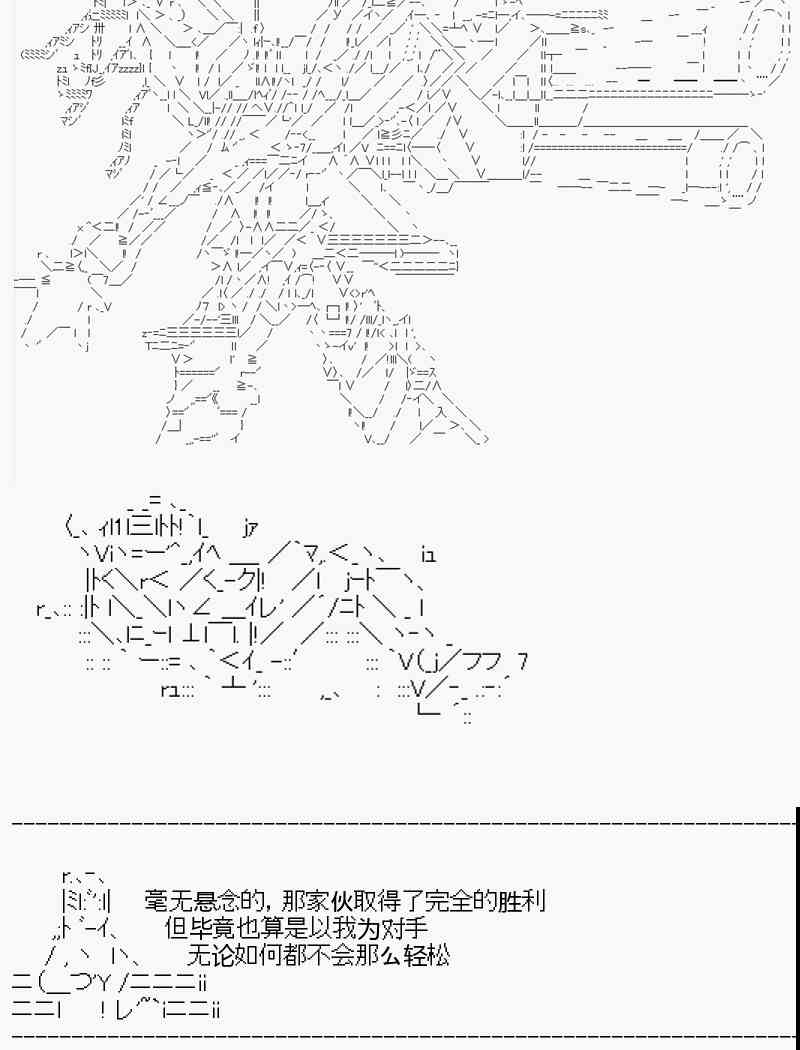 毫无悬念的，那家伙取得了完全的胜利
但毕竟也算是以我为对手
无论如何都不会那么轻松