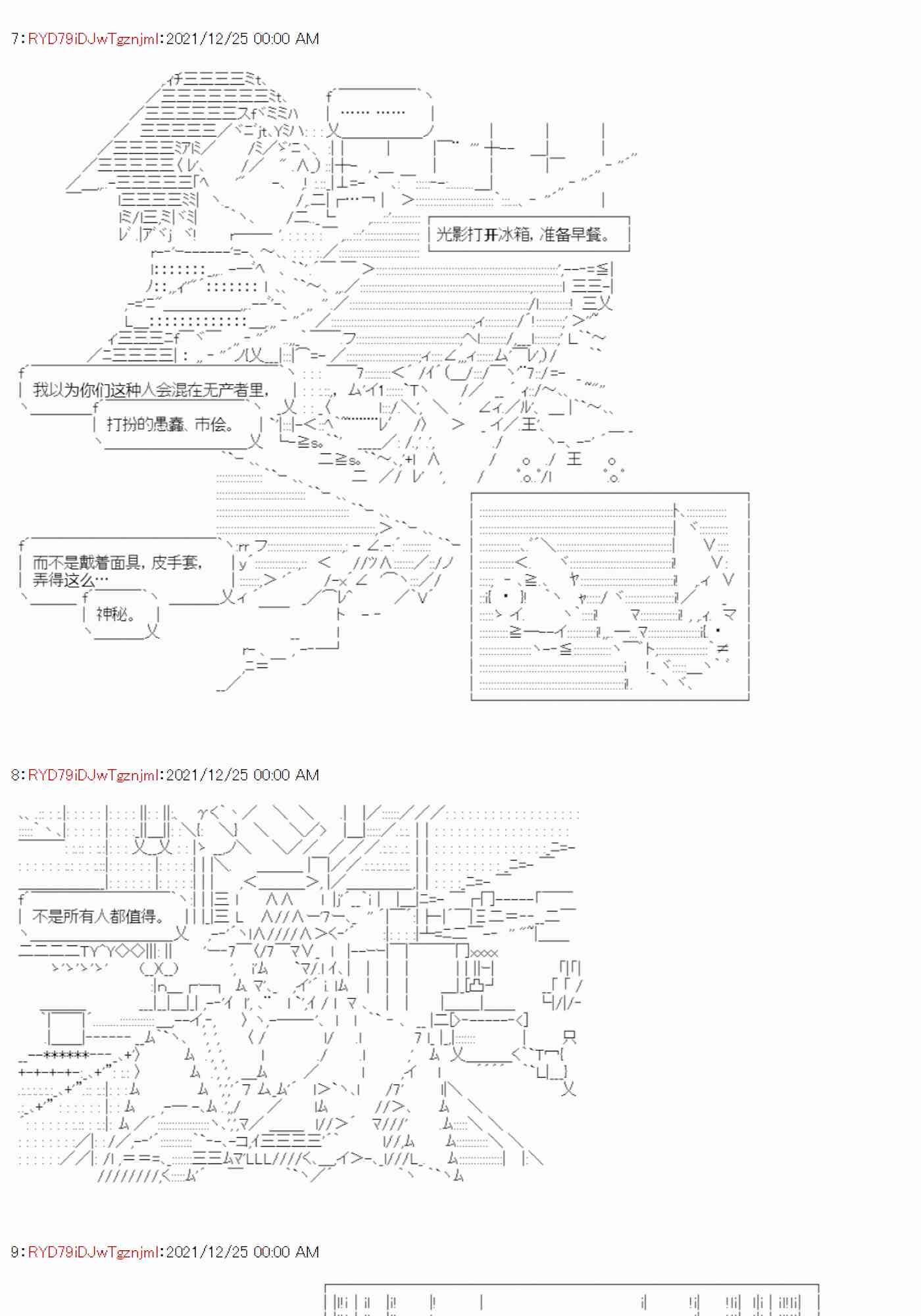 7:RYD79iDJwTgznjml:2021/12/25 00:00 AM

…… ……

光影打开冰箱，准备早餐。

我以为你们这种人会混在无产者里，

打扮的愚蠢、市侩。

而不是戴着面具，皮手套，弄得这么…

神秘。

8:RYD79iDJwTgznjml:2021/12/25 00:00 AM

不是所有人都值得。

9:RYD79iDJwTgznjml:2021/12/25 00:00 AM