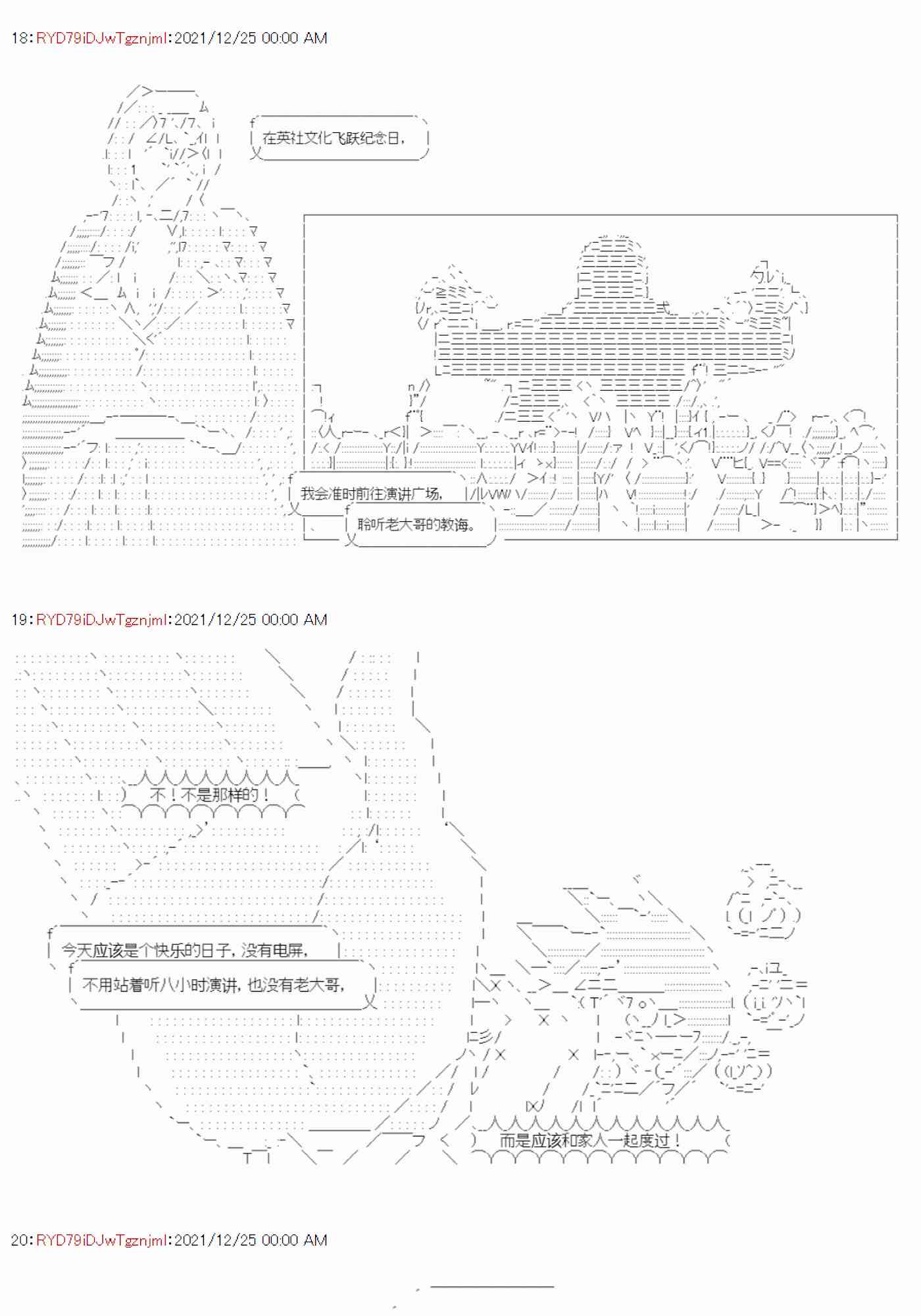 18:RYD79iDJwTgznjml:2021/12/25 00:00 AM

在英社文化飞跃纪念日,

我会准时前往演讲广场,

聆听老大哥的教诲。

19:RYD79iDJwTgznjml:2021/12/25 00:00 AM

不！不是那样的！

今天应该是个快乐的日子,没有电屏,

不用站着听八小时演讲,也没有老大哥,

而是应该和家人一起度过！

20:RYD79iDJwTgznjml:2021/12/25 00:00 AM