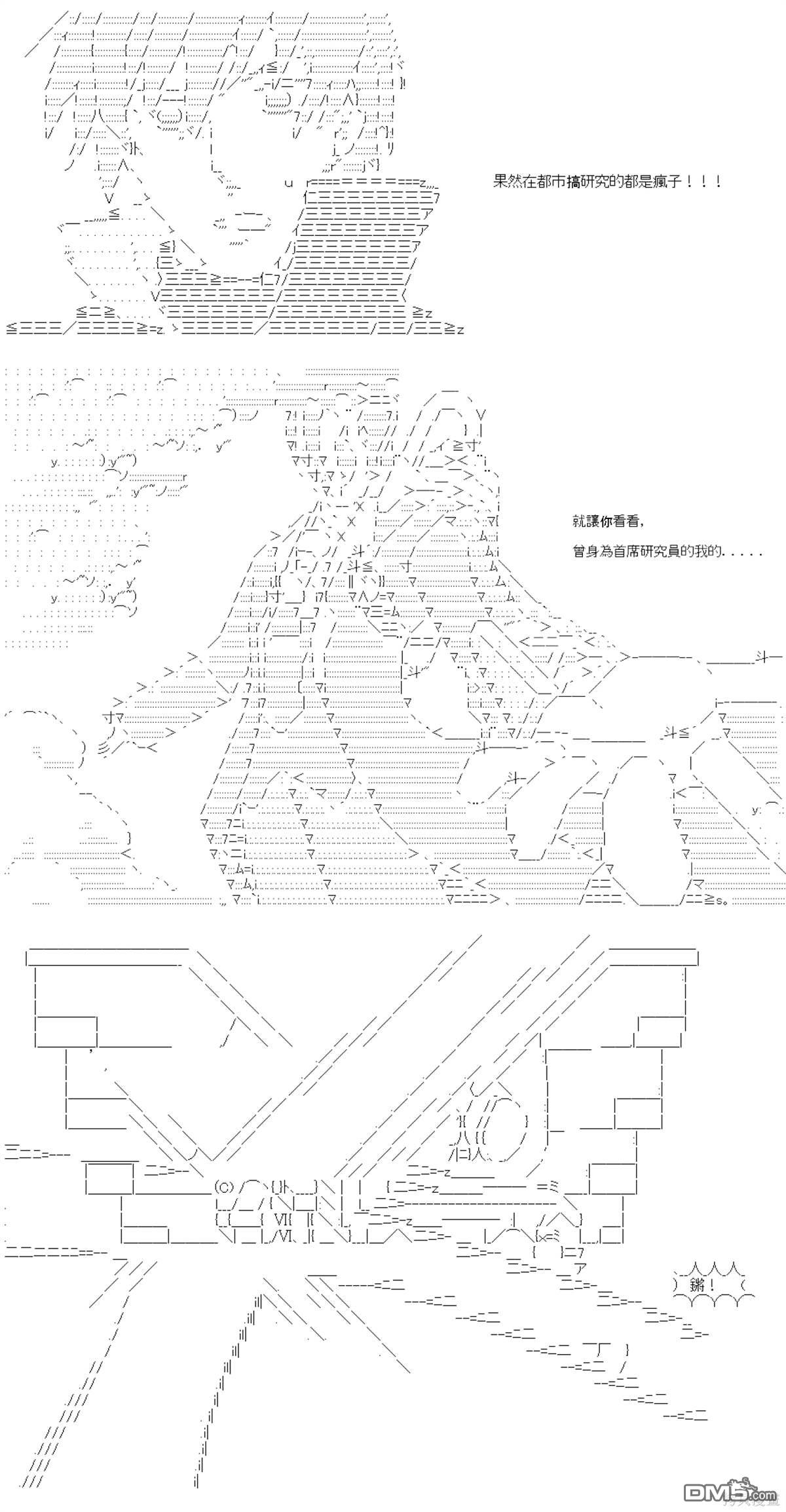 果然在都市搞研究的都是瘋子！！！

就讓你看看，

曾身為首席研究員的我的．．．．．

鏘！

DM5.com