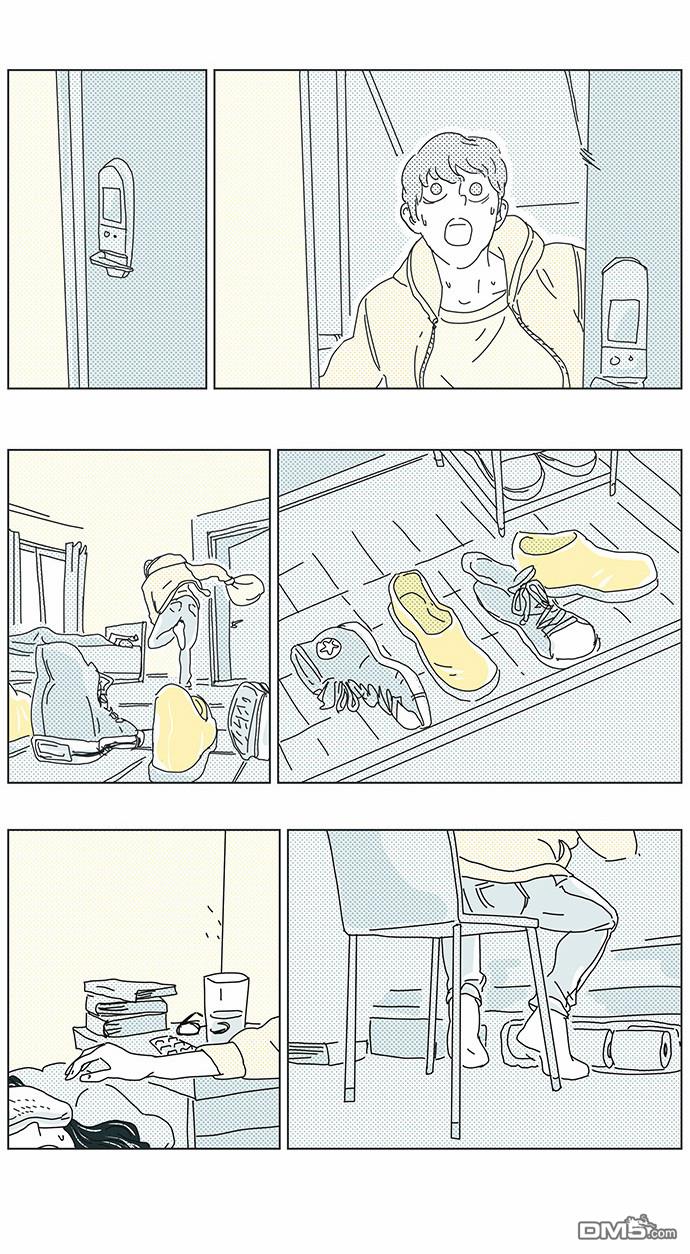 DM5.com