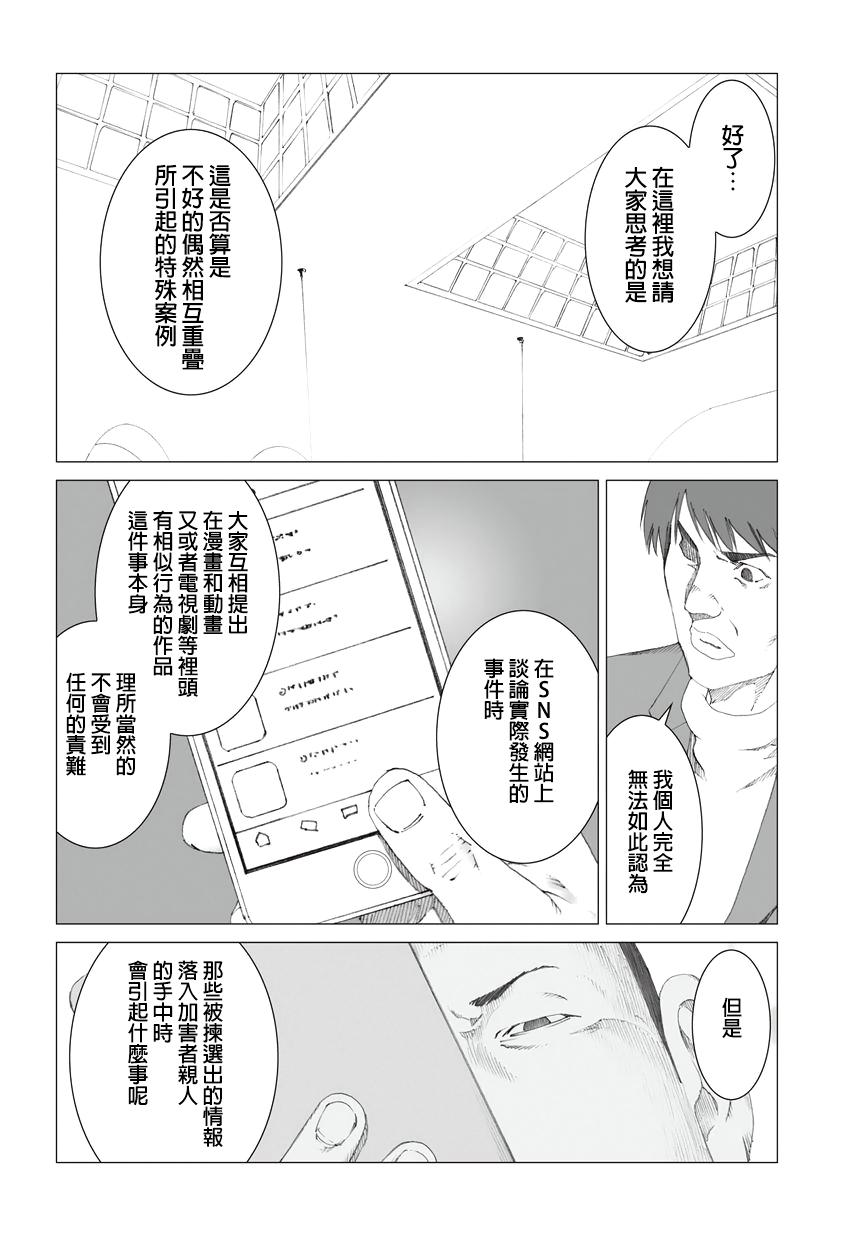 好了…
在這裡我想請大家思考的是

這是否算是不好的偶然相互重疊所引起的特殊案例

我個人完全無法如此認為

在SNS網站上談論實際發生的事件時

大家互相提出在漫畫和動畫又或者電視劇等裡頭有相似行為的作品這件事本身

理所當然的不會受到任何的責難

但是

那些被揀選出的情報落入加害者親人的手中時會引起什麼事呢