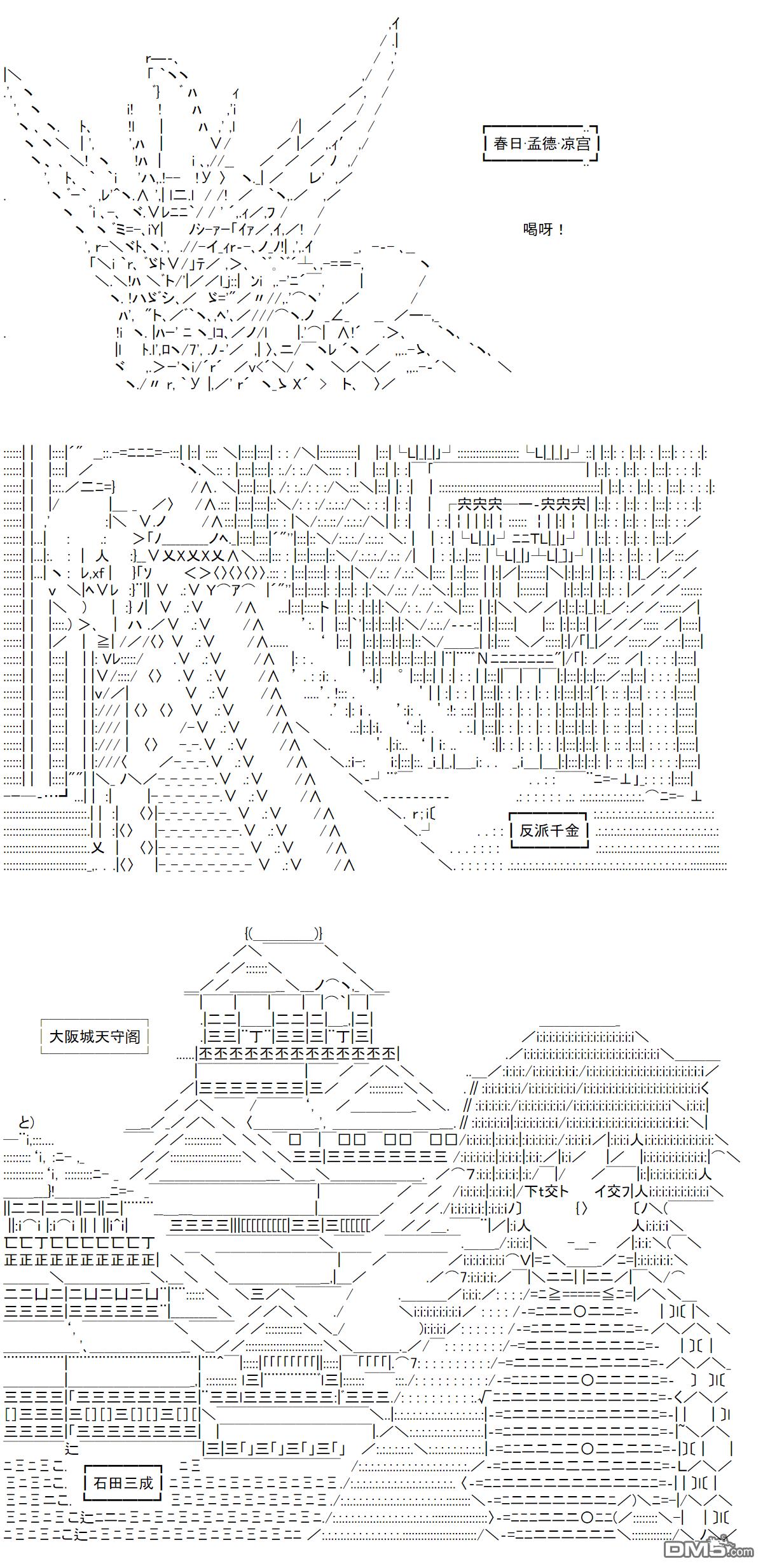 春日·孟德·凉宫

喝呀！

反派千金

大阪城天守阁

石田三成

DM5.com