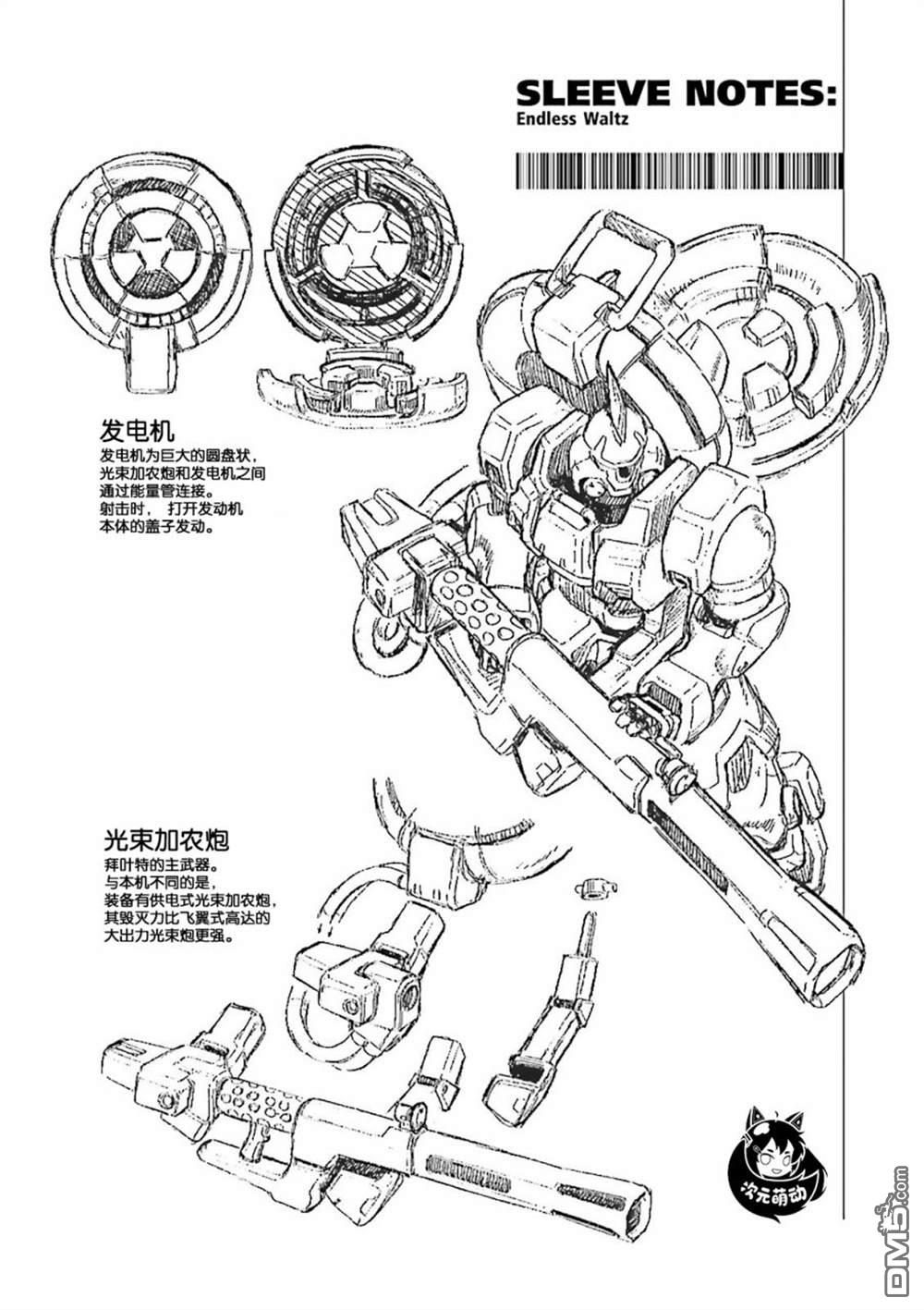 SLEEVE NOTES:
Endless Waltz

发电机
发电机为巨大的圆盘状，光束加农炮和发电机之间通过能量管连接。射击时，打开发动机本体的盖子发动。

光束加农炮
拜叶特的主武器。与本机不同的是，装备有供电式光束加农炮，其毁灭力比飞翼式高达的大出力光束炮更强。

次元萌动

DM5.com