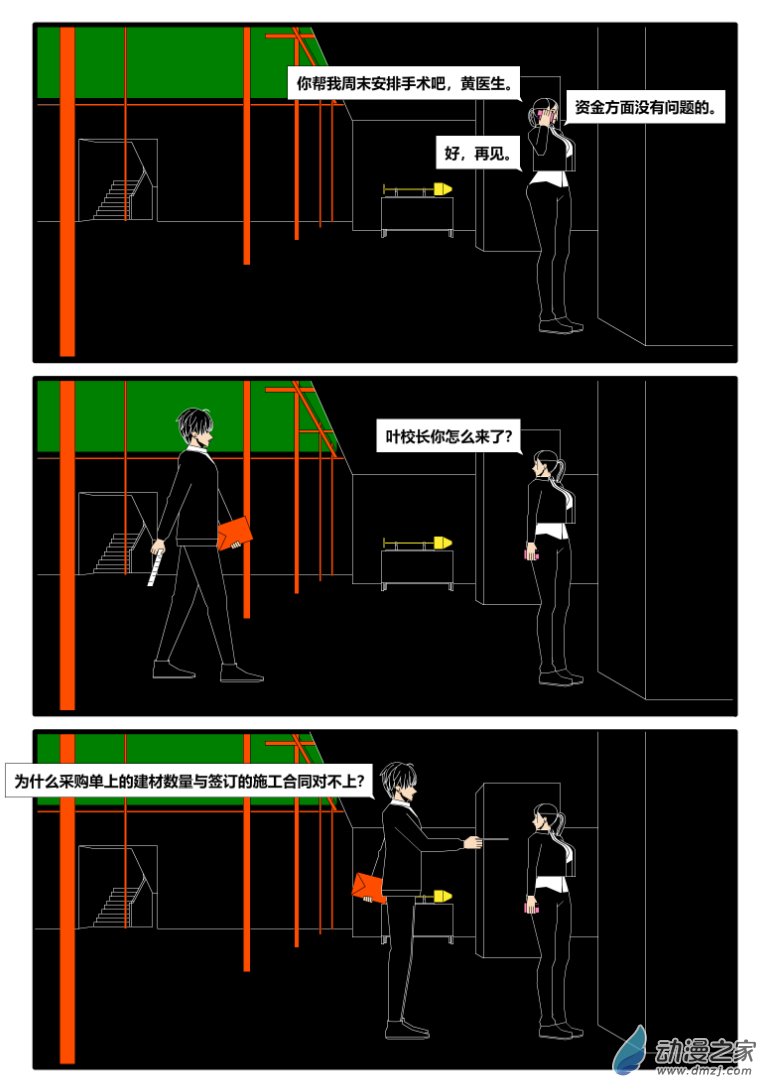 你帮我周末安排手术吧，黄医生。

资金方面没有问题的。

好，再见。

叶校长你怎么来了?

为什么采购单上的建材数量与签订的施工合同对不上?

动漫之家
www.dmzj.com