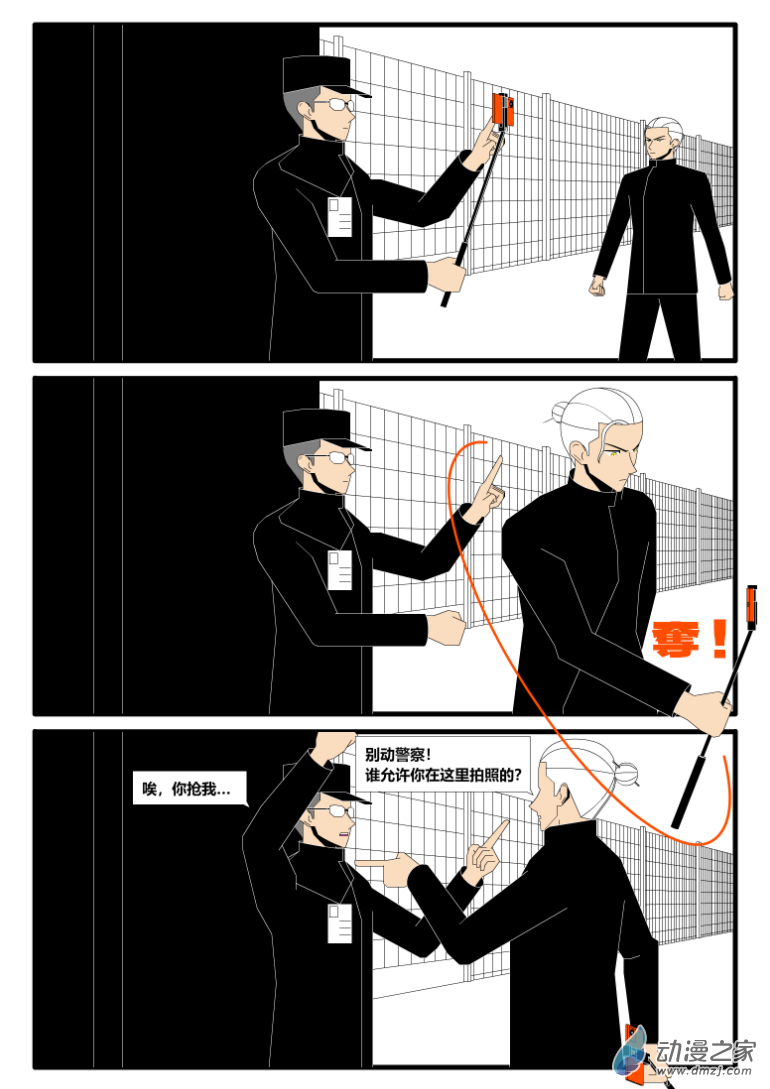 夺！

唉，你抢我…

别动警察！
谁允许你在这里拍照的？

动漫之家
www.dmzj.com