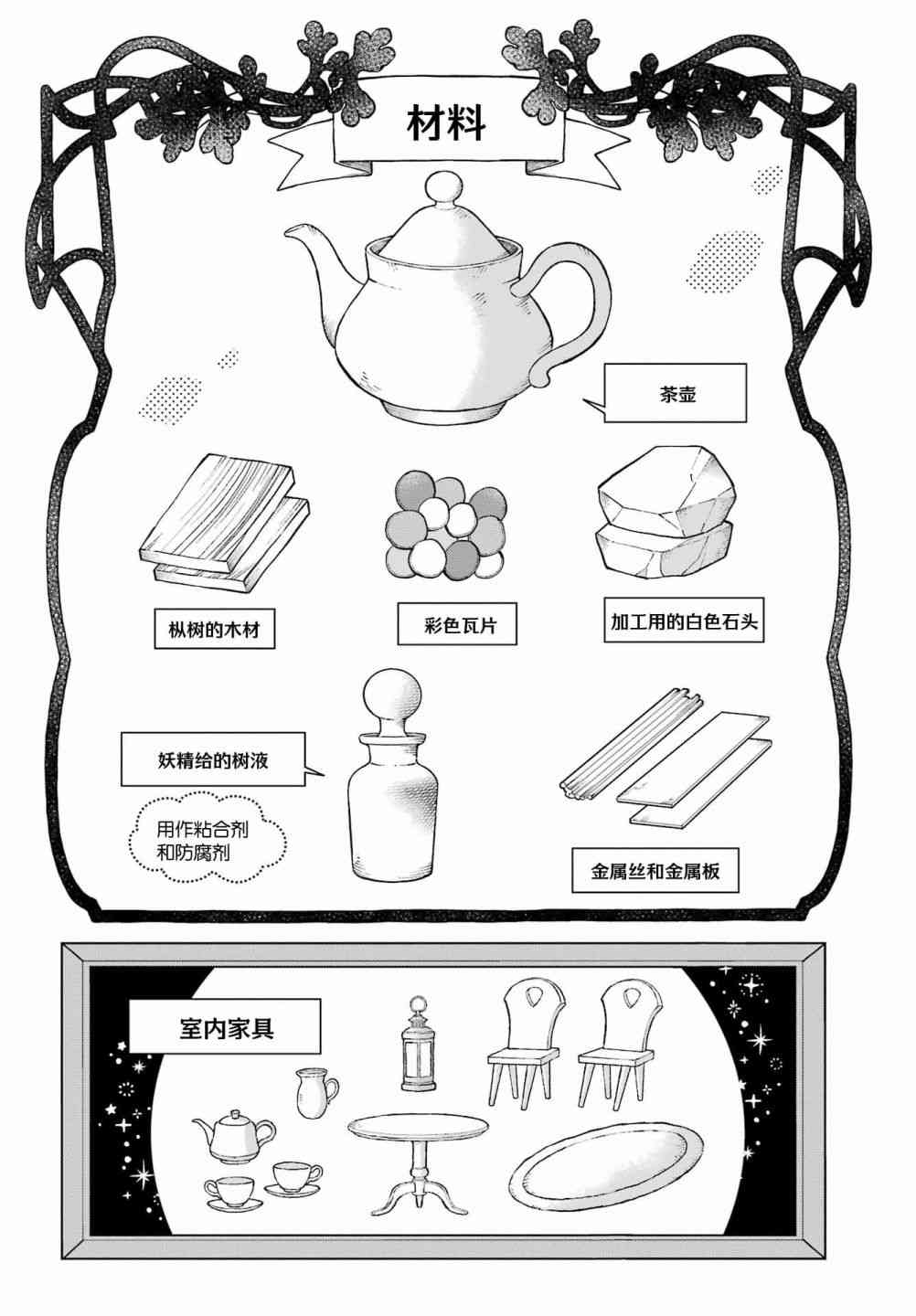 材料

茶壶

枞树的木材

彩色瓦片

加工用的白色石头

妖精给的树液

用作粘合剂和防腐剂

金属丝和金属板

室内家具