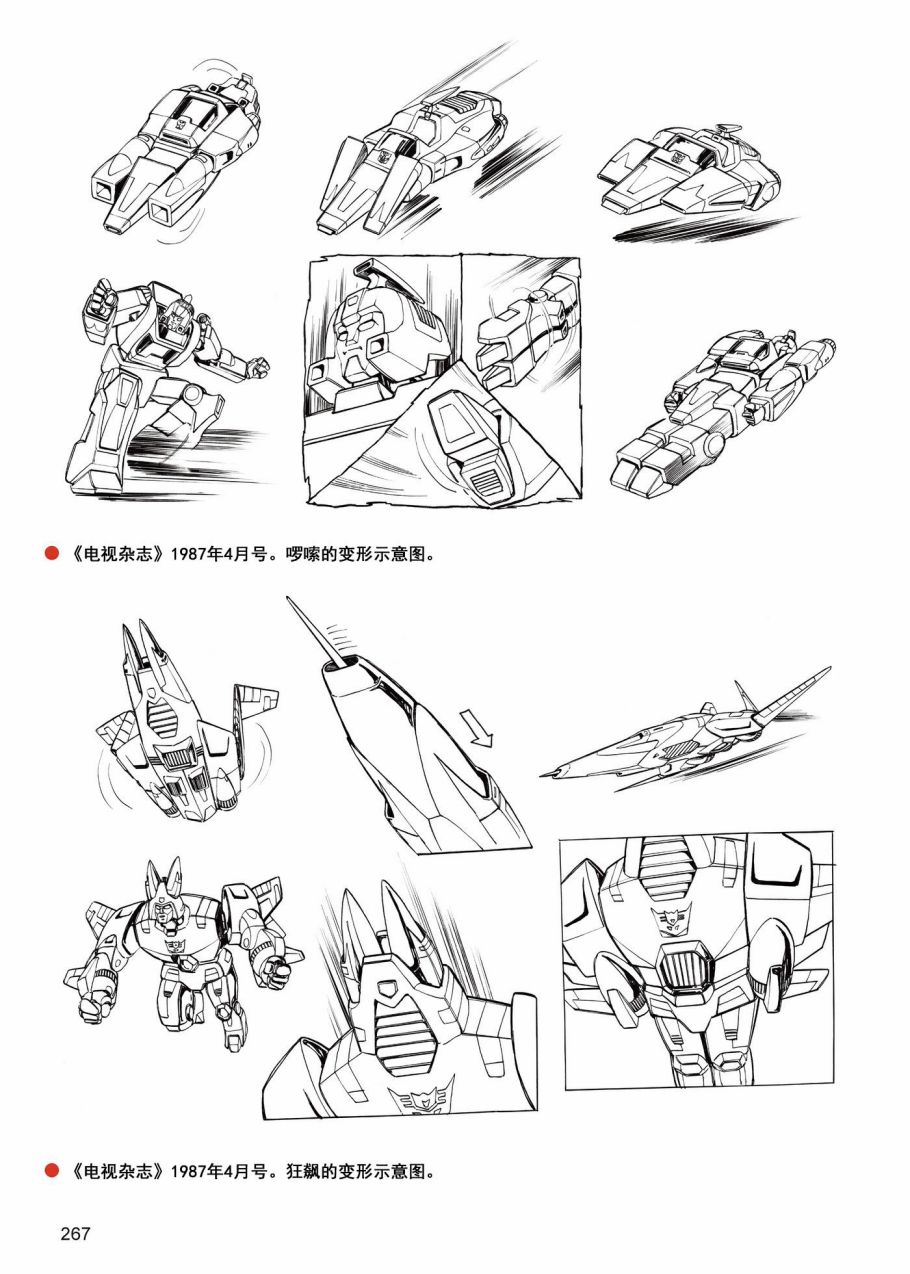 《电视杂志》1987年4月号。啰嗦的变形示意图。

《电视杂志》1987年4月号。狂飙的变形示意图。

267