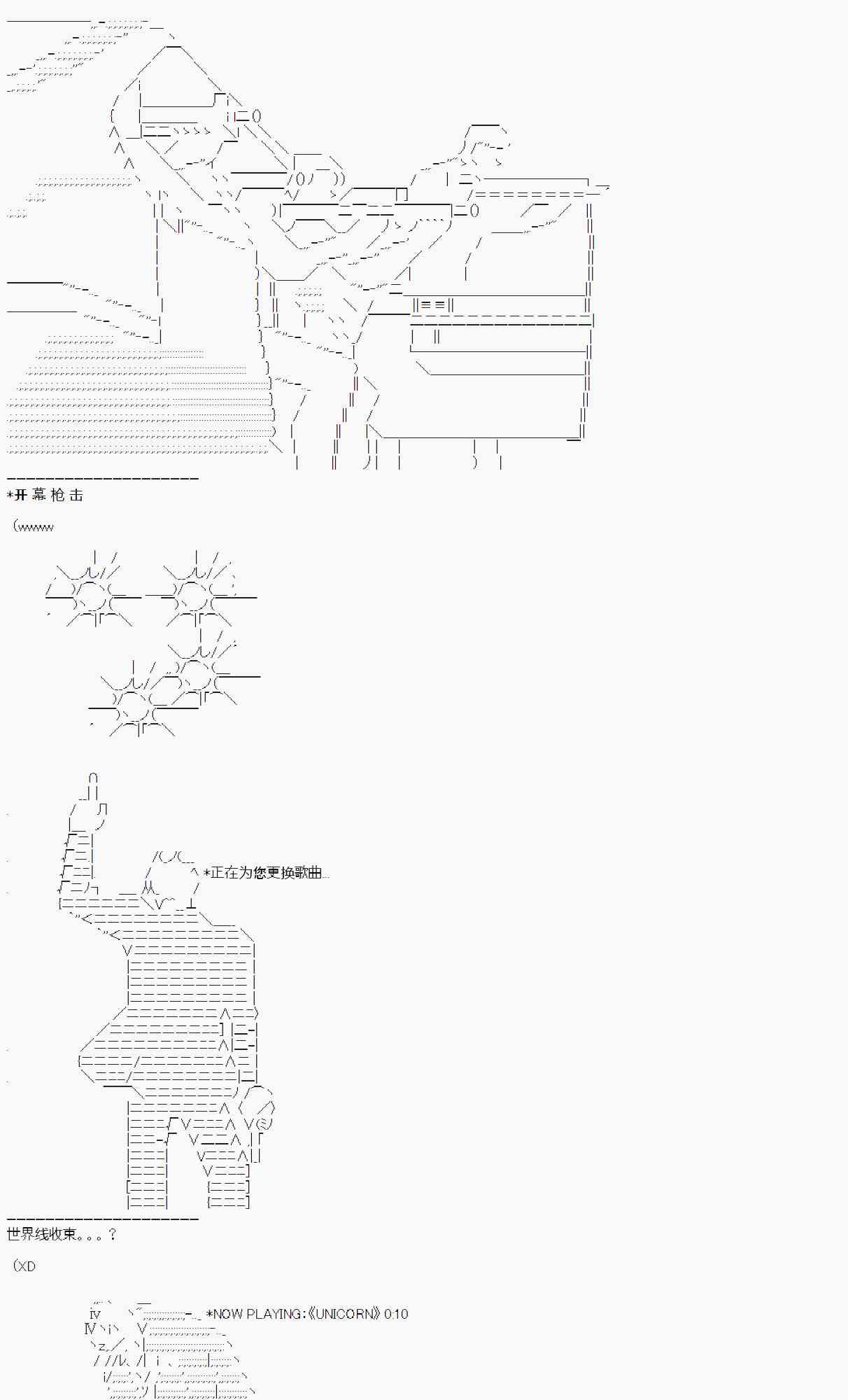 *开 幕 枪 击

（wwww

*正在为您更换歌曲...

世界线收束。。。？

（XD

*NOW PLAYING:《UNICORN》0:10