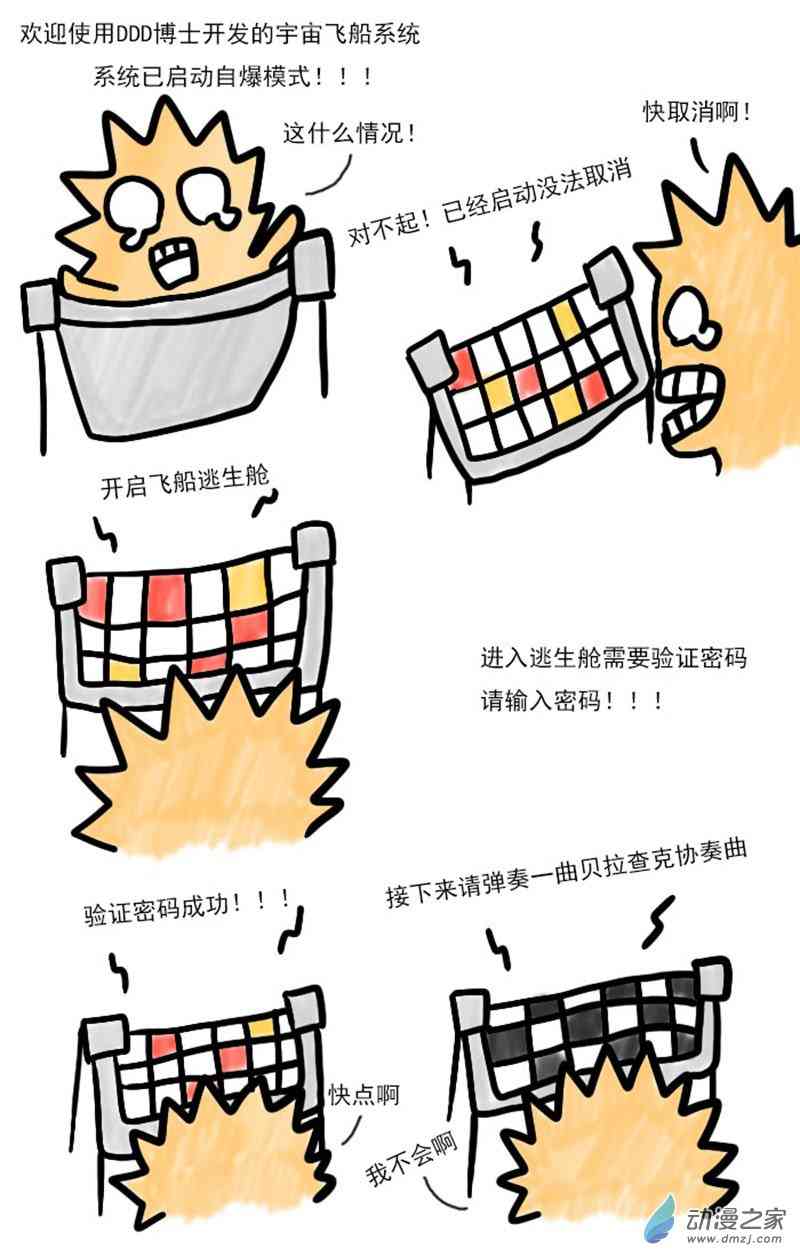 欢迎使用DDD博士开发的宇宙飞船系统
系统已启动自爆模式！！！

这什么情况！

快取消啊！

对不起！已经启动没法取消

开启飞船逃生舱

进入逃生舱需要验证密码
请输入密码！！！

验证密码成功！！！

接下来请弹奏一曲贝拉查克协奏曲

快点啊

我不会啊

动漫之家
www.dmzj.com