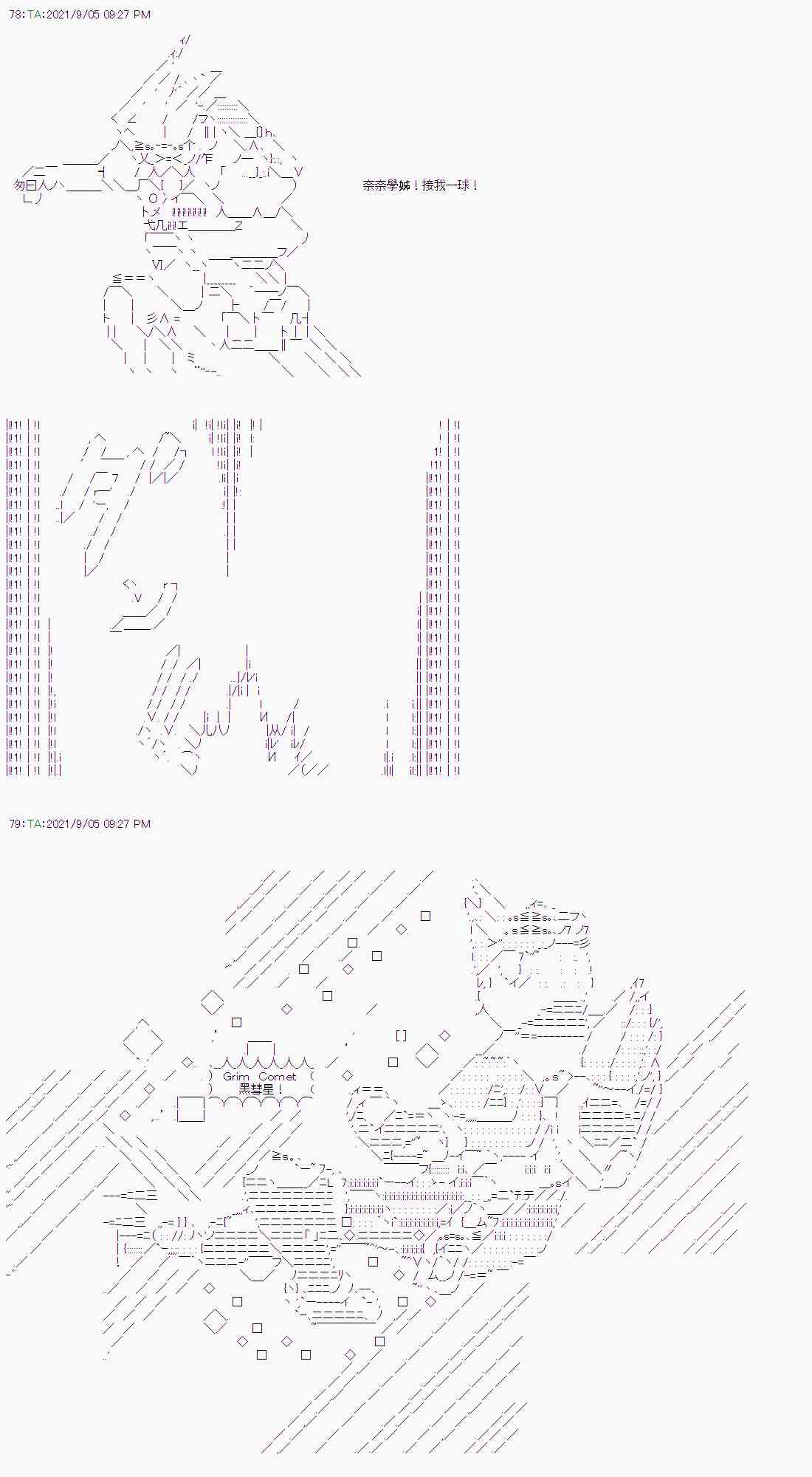 78:TA:2021/9/05 09:27 PM

奈奈學姊！接我一球！

79:TA:2021/9/05 09:27 PM

Grim Comet
黑彗星！