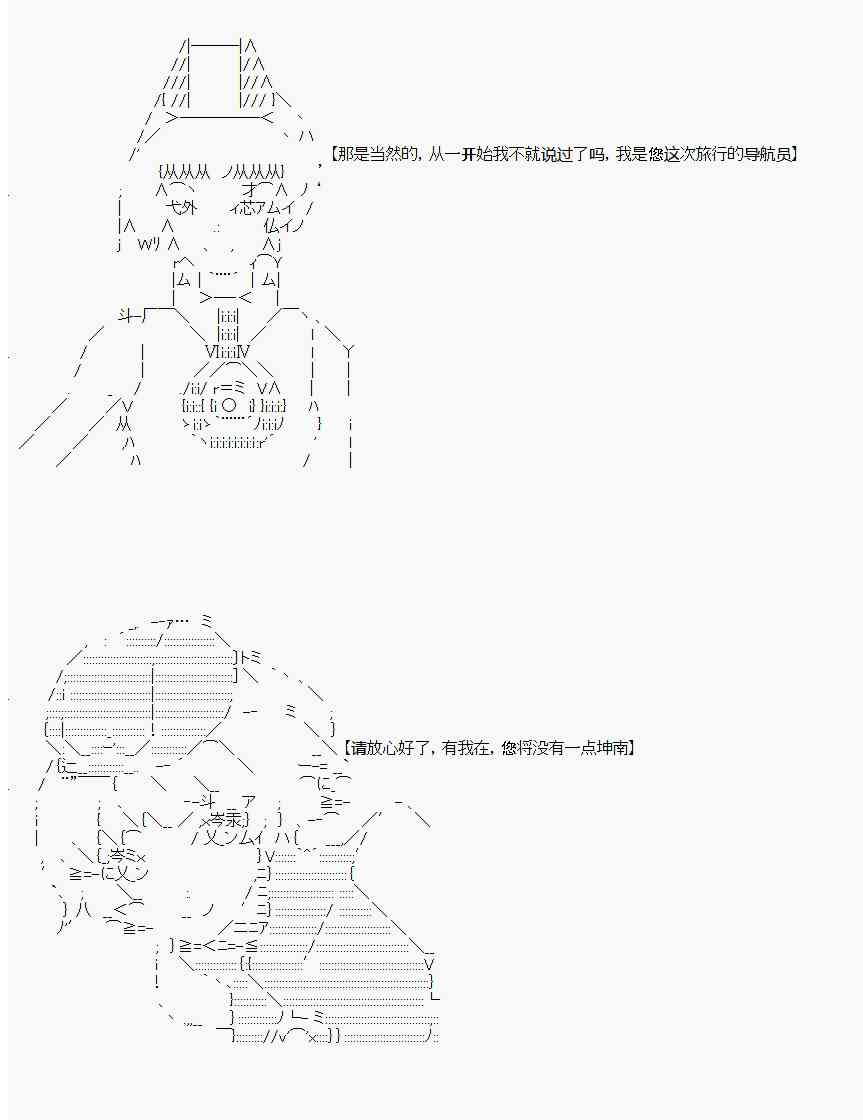 【那是当然的，从一开始我不就说过了吗，我是您这次旅行的导航员】

【请放心好了，有我在，您将没有一点坤南】