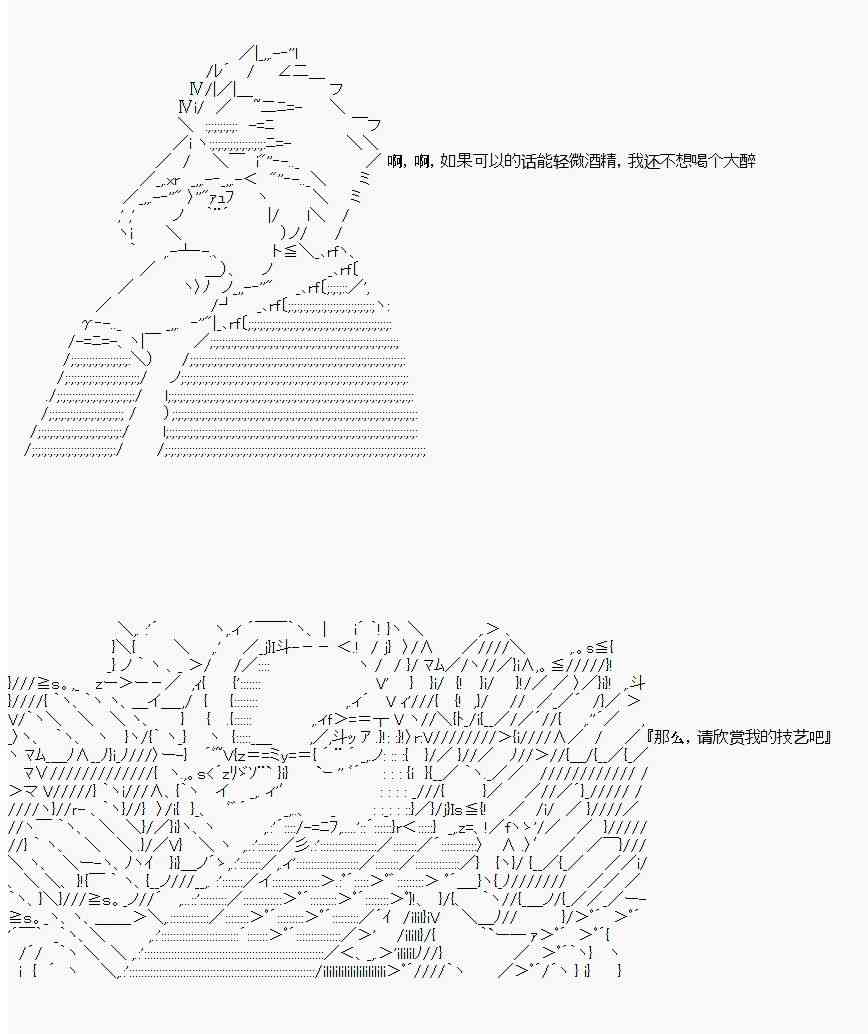 啊，啊，如果可以的话能轻微酒精，我还不想喝个大醉

『那么，请欣赏我的技艺吧』