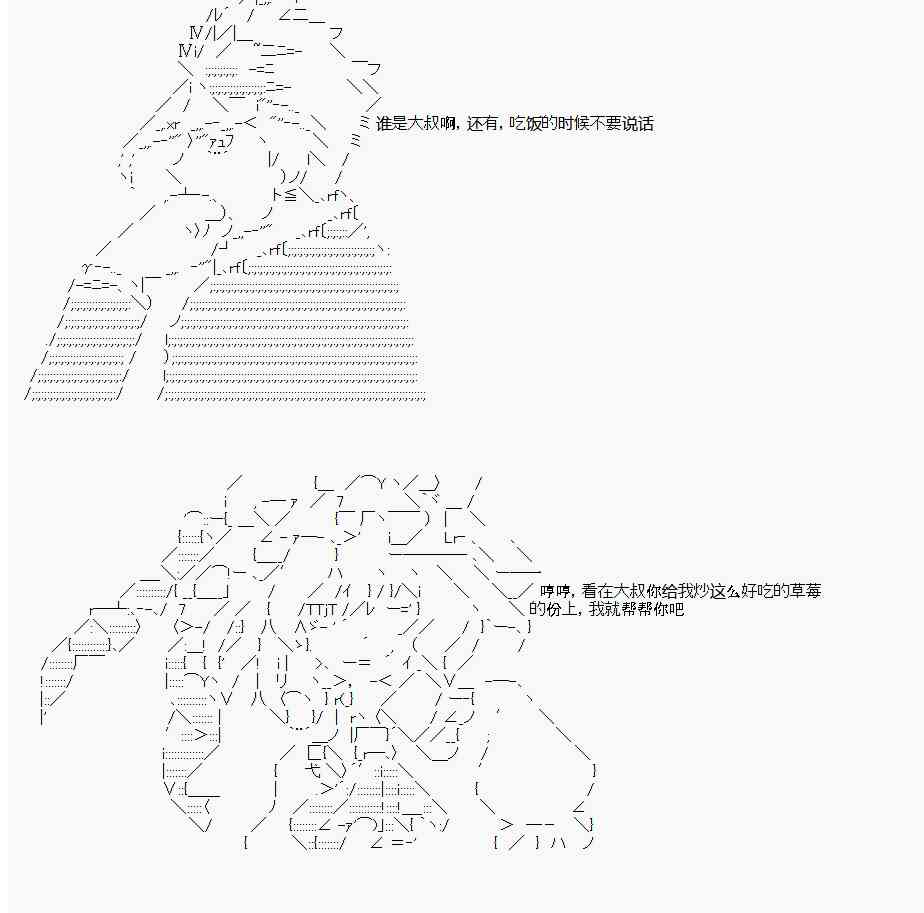 谁是大叔啊，还有，吃饭的时候不要说话

哼哼，看在大叔你给我炒这么好吃的草莓的份上，我就帮帮你吧