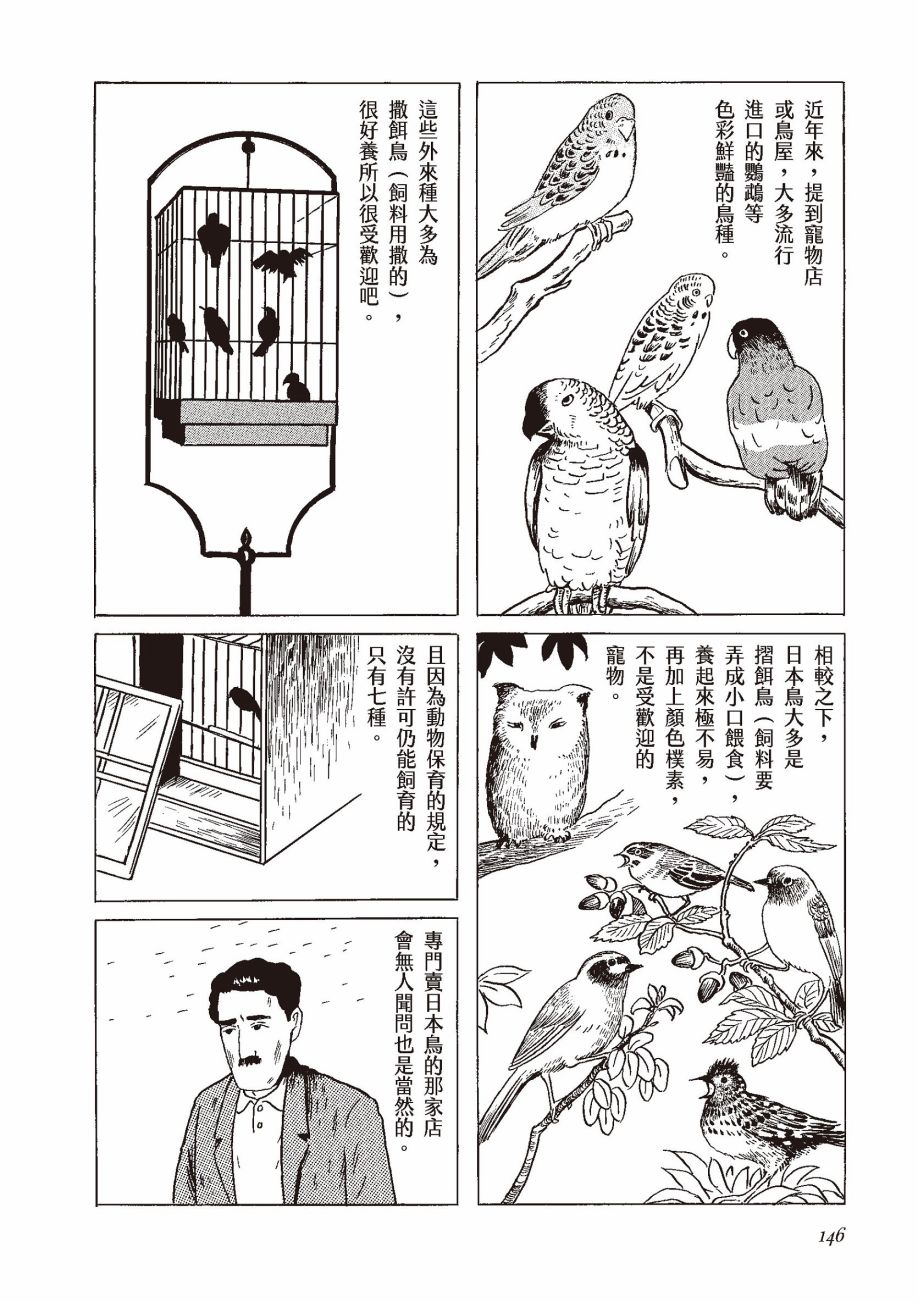 近年來，提到寵物店或鳥屋，大多流行進口的鸚鵡等色彩鮮豔的鳥種。

這些外來種大多為撒餌鳥（飼料用撒的），很好養所以很受歡迎吧。

相較之下，日本鳥大多是摺餌鳥（飼料要弄成小口餵食），養起來極不易，再加上顏色樸素，不是受歡迎的寵物。

且因為動物保育的規定，沒有許可仍能飼育的只有七種。

專門賣日本鳥的那家店會無人聞問也是當然的。

146