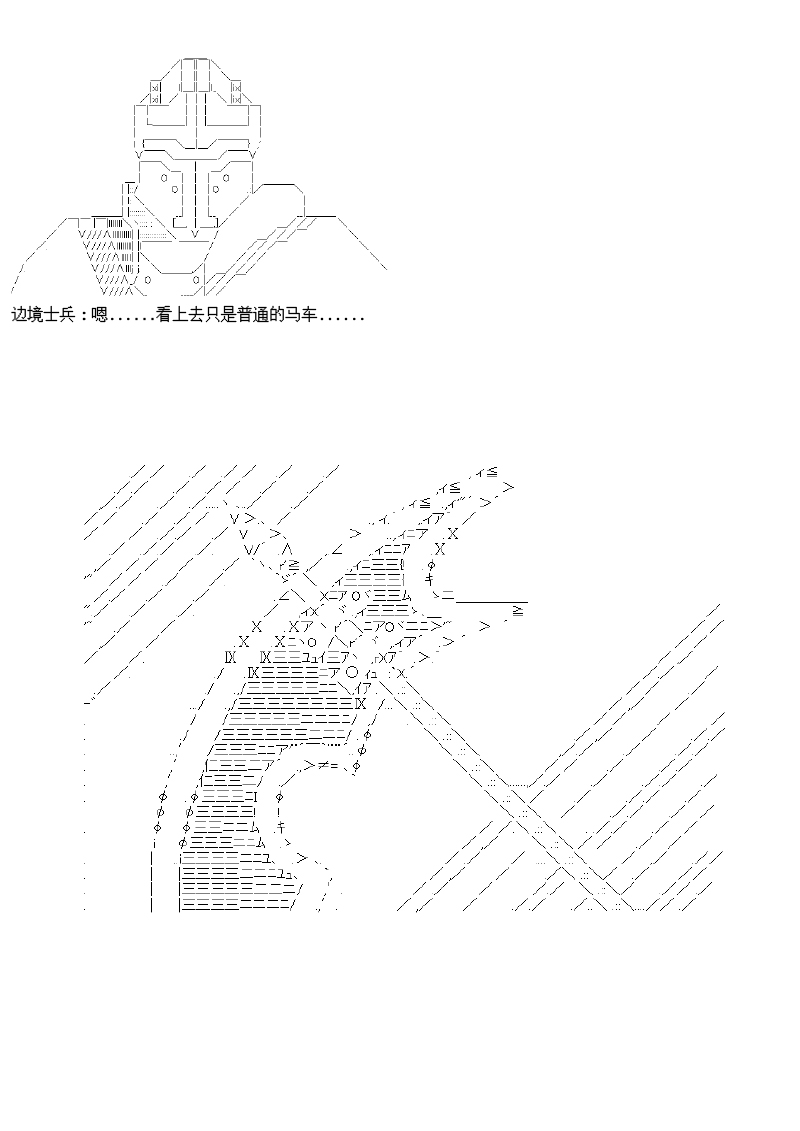 边境士兵：嗯......看上去只是普通的马车......