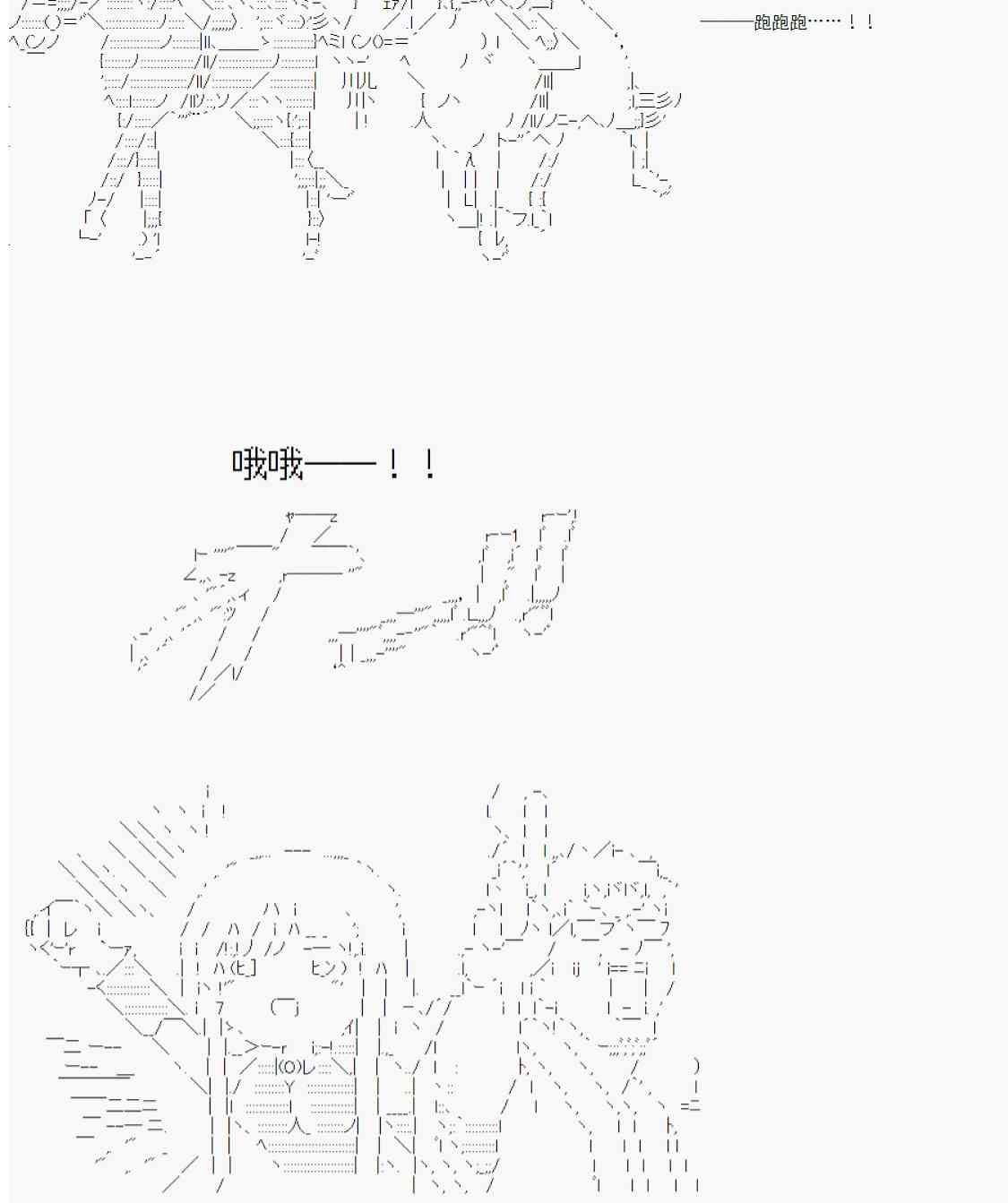 ——跑跑跑……！！

哦哦——！！