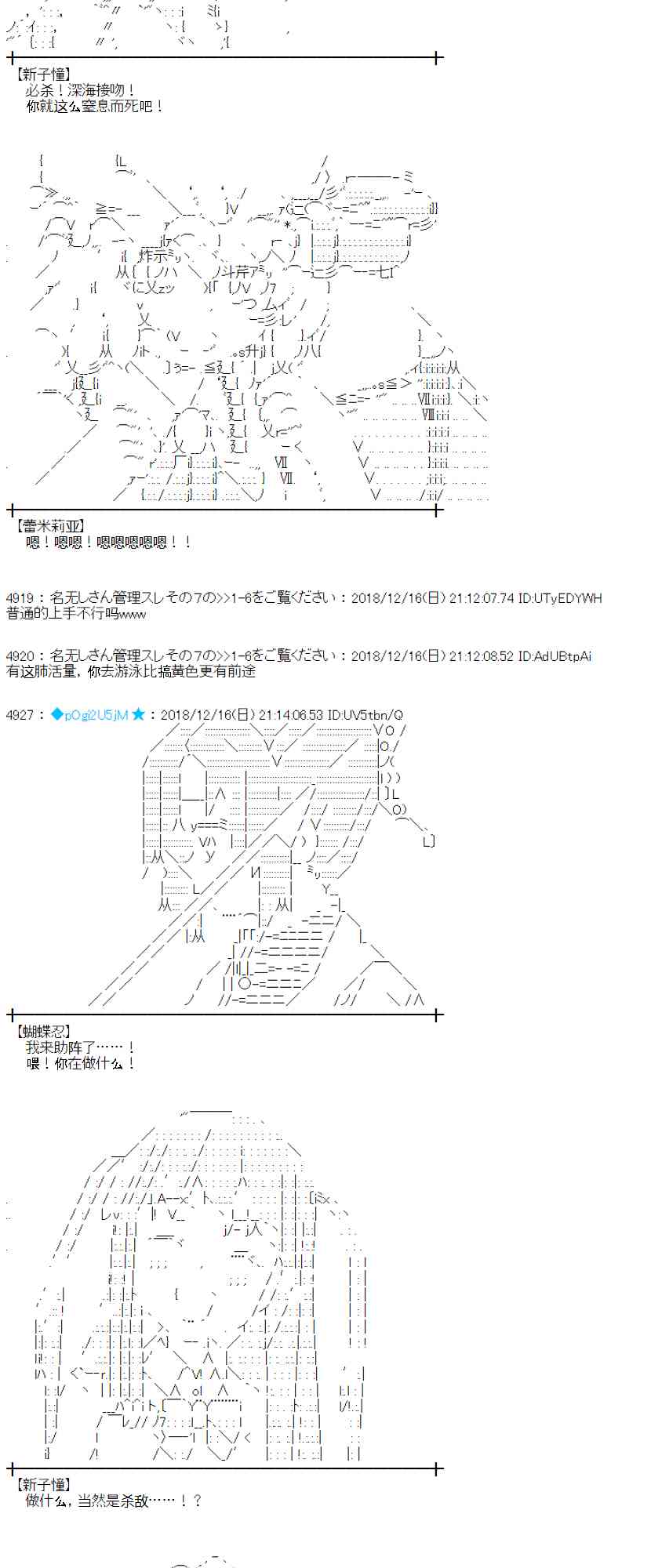 【新子憧】
必杀！深海接吻！
你就这么窒息而死吧！

【蕾米莉亚】
嗯！嗯嗯！嗯嗯嗯嗯嗯！！

4919：名无しさん管理スレその7の>>1-6をご覧ください：2018/12/16(日) 21:12:07.74 ID:UTyEDYWH
普通的上手不行吗www

4920：名无しさん管理スレその7の>>1-6をご覧ください：2018/12/16(日) 21:12:08.52 ID:AdUBtpAi
有这肺活量，你去游泳比搞黄色更有前途

4927：◆pOgi2U5jM★：2018/12/16(日) 21:14:06.53 ID:UV5tbn/Q

【蝴蝶忍】
我来助阵了……！
喂！你在做什么！

【新子憧】
做什么，当然是杀敌……！？