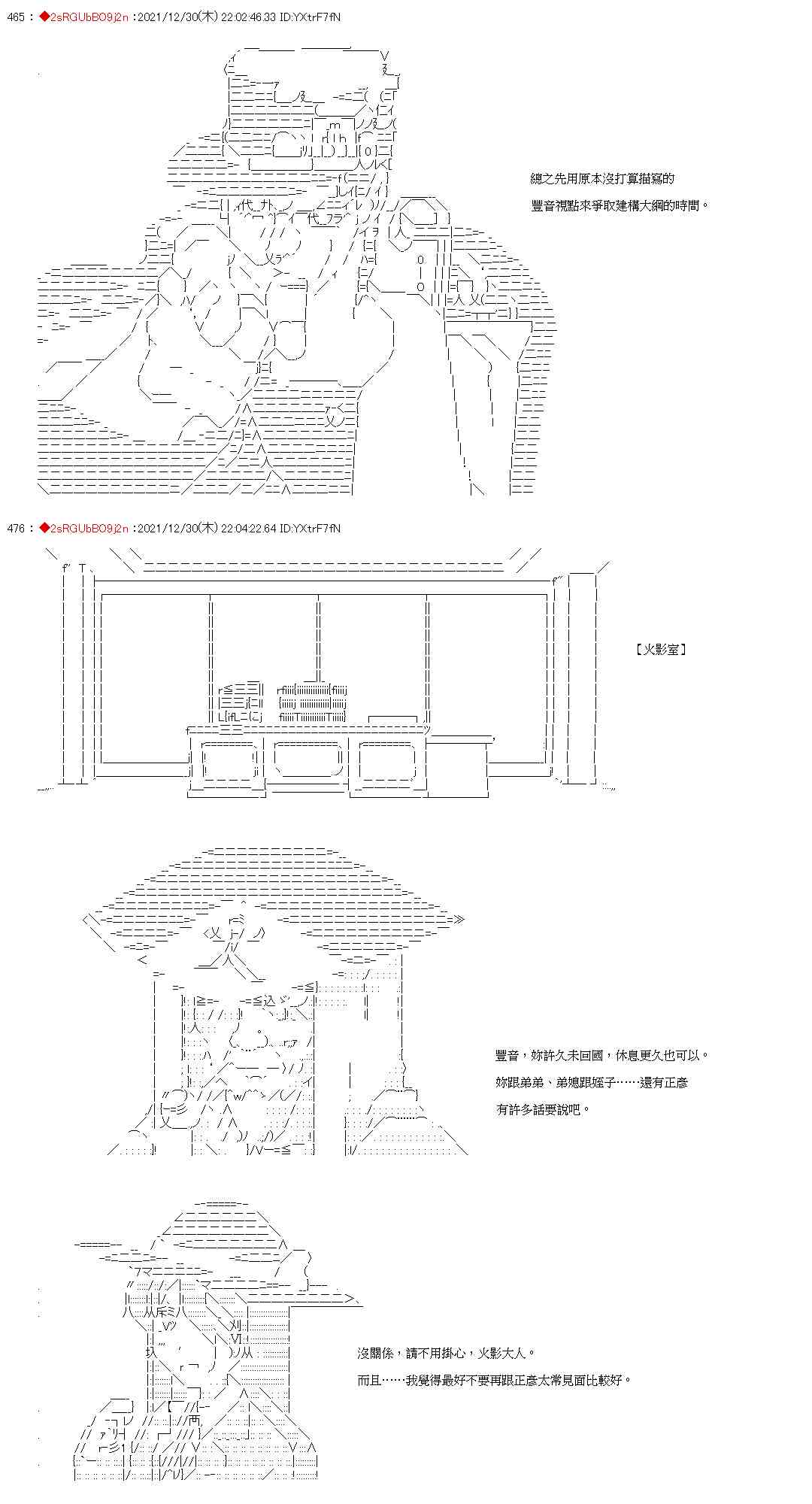 465 : ◆2sRGUbBO9j2n :2021/12/30(木) 22:02:46.33 ID:YXtrF7fN

總之先用原本沒打算描寫的

豐音視點來爭取建構大綱的時間。

476 : ◆2sRGUbBO9j2n :2021/12/30(木) 22:04:22.64 ID:YXtrF7fN

【火影室】

豐音，妳許久未回國，休息更久也可以。

妳跟弟弟、弟媳跟姪子……還有正彥

有許多話要說吧。

沒關係，請不用掛心，火影大人。

而且……我覺得最好不要再跟正彥太常見面比較好。