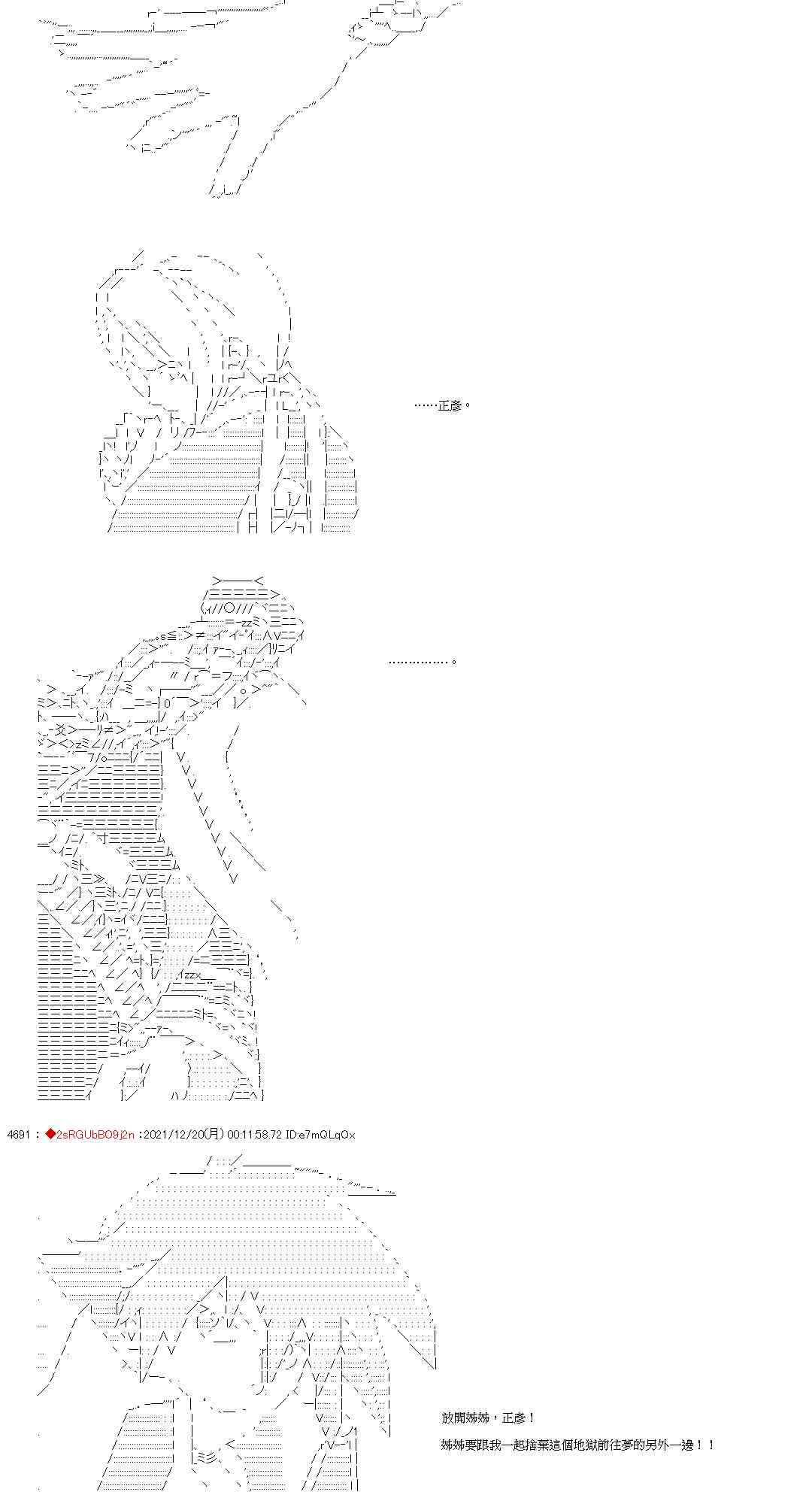 ……正彥。

……………。

4691 : ◆2sRGUbBO9j2n :2021/12/20(月) 00:11:58.72 ID:e7mQLqOx

放開姊姊，正彥！

姊姊要跟我一起捨棄這個地獄前往夢的另外一邊！！