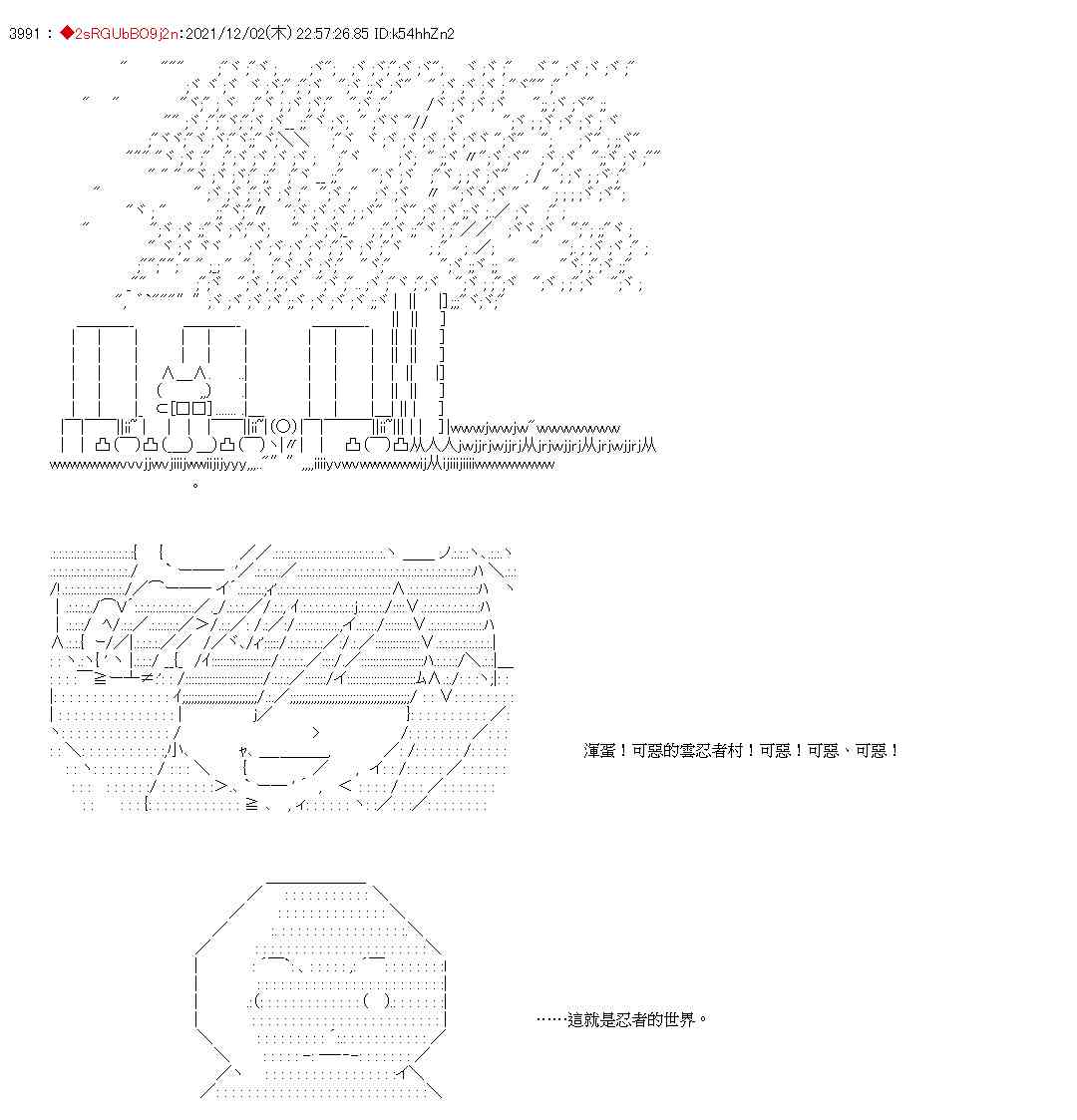 3991 : ◆2sRGUbBO9j2n:2021/12/02(木) 22:57:26.85 ID:k54hhZn2

渾蛋！可惡的雲忍者村！可惡！可惡、可惡！

……這就是忍者的世界。