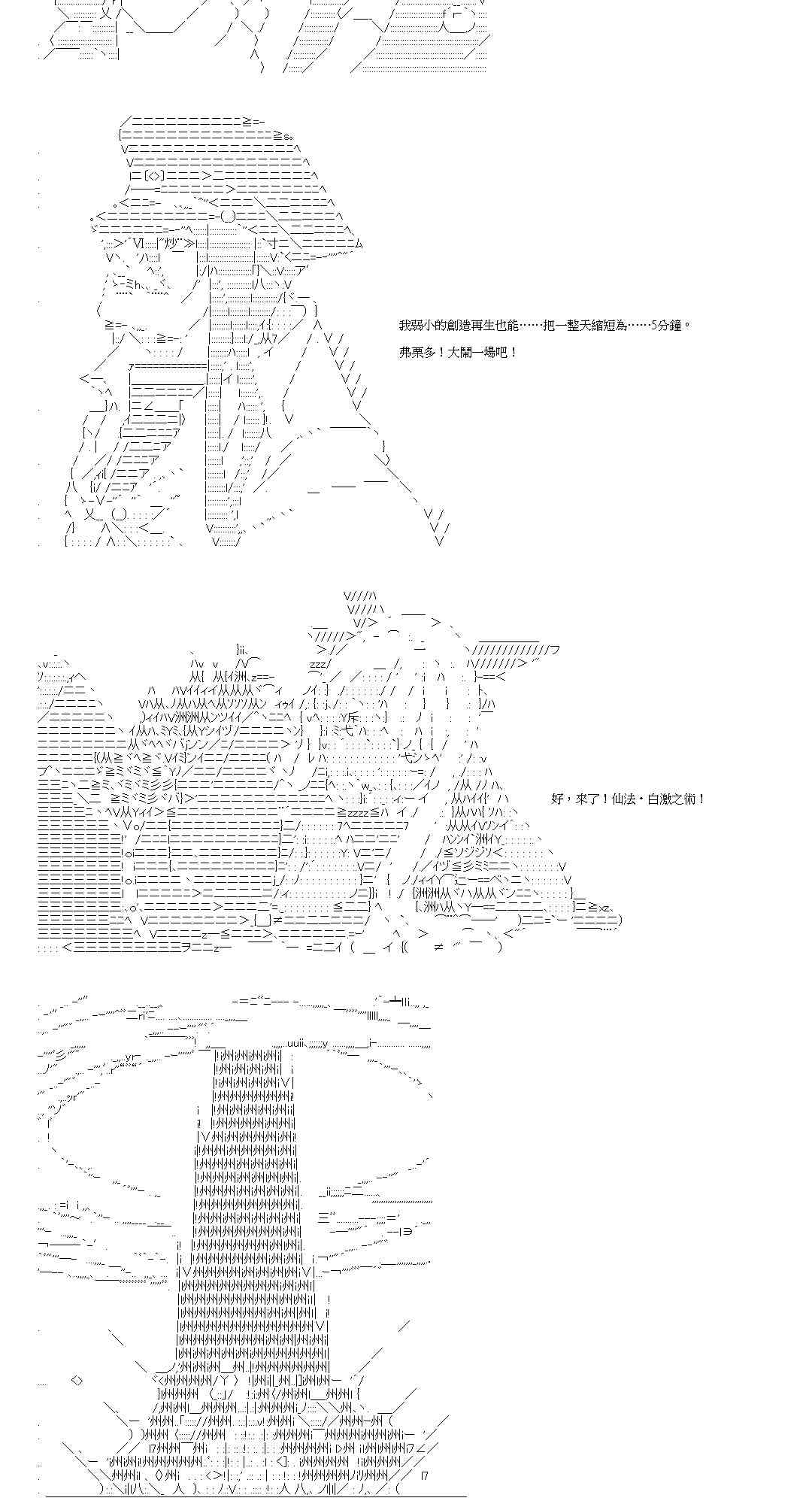 我弱小的創造再生也能……把一整天縮短為……5分鐘。

弗栗多！大鬧一場吧！

好，來了！仙法・白激之術！