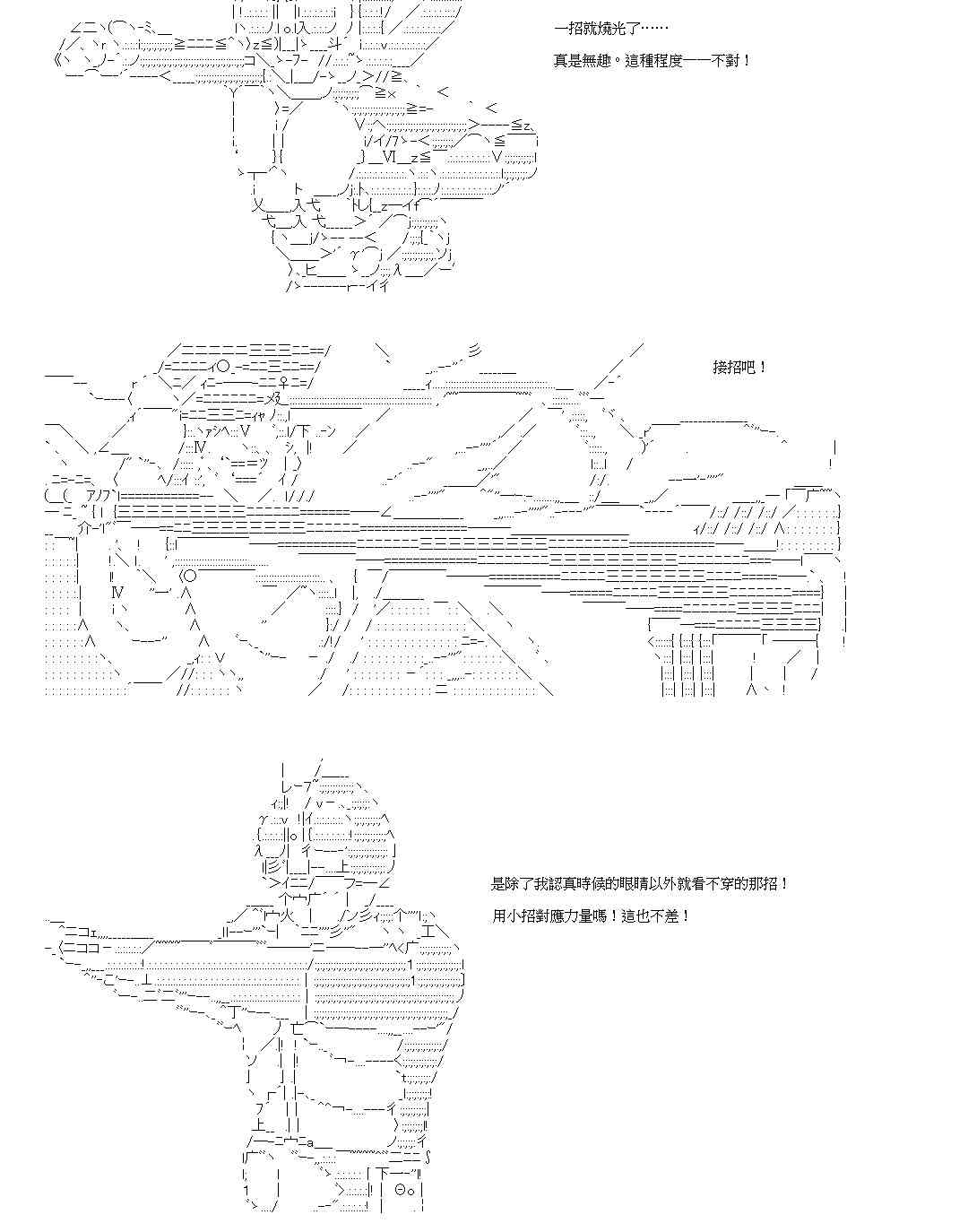 一招就燒光了……

真是無趣。這種程度——不對！

接招吧！

是除了我認真時候的眼睛以外就看不穿的那招！

用小招對應力量嗎！這也不差！