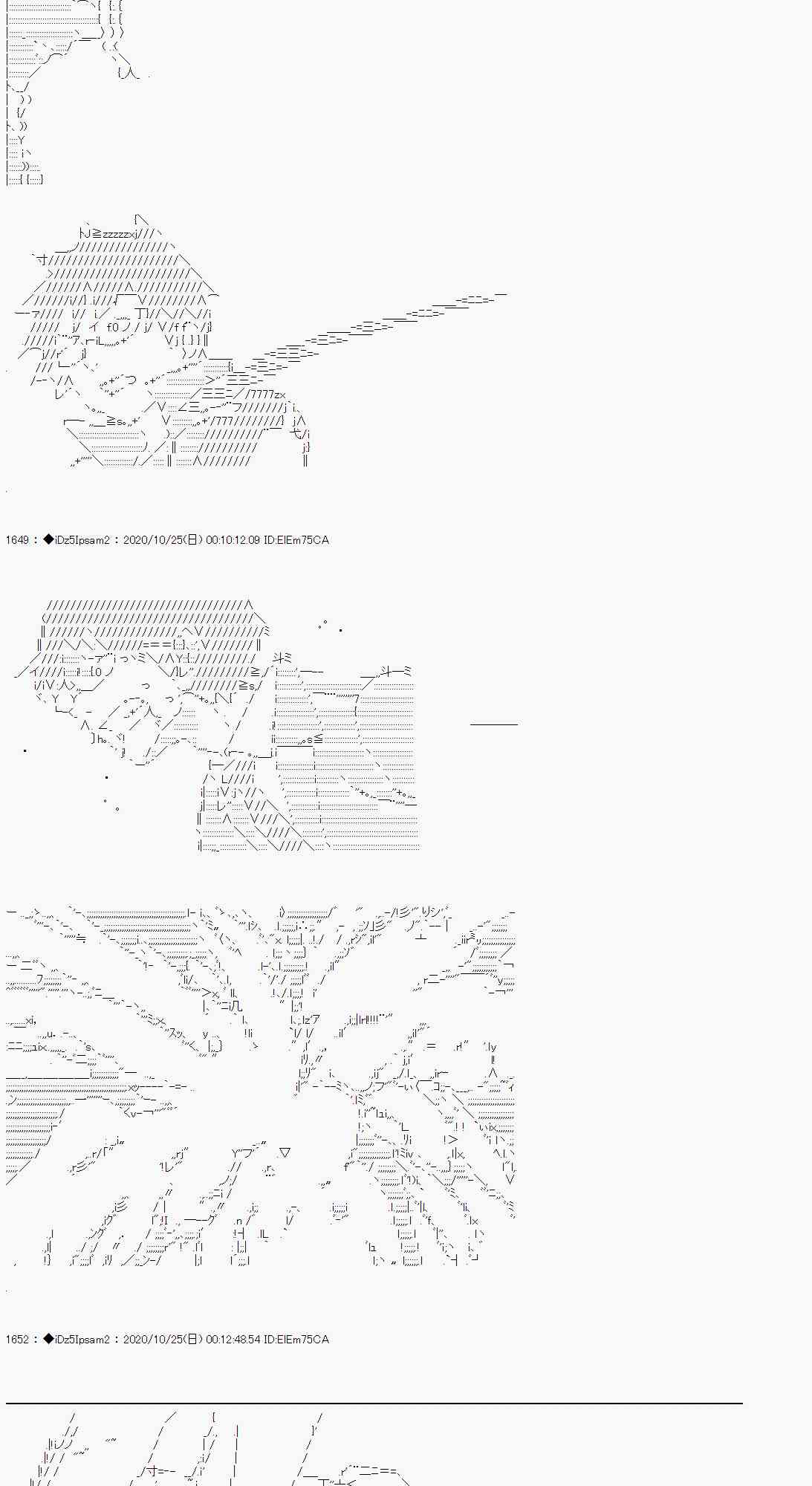 1649 : ◆iDz5Ipsam2 : 2020/10/25(日) 00:10:12.09 ID:ElEm75CA

1652 : ◆iDz5Ipsam2 : 2020/10/25(日) 00:12:48.54 ID:ElEm75CA