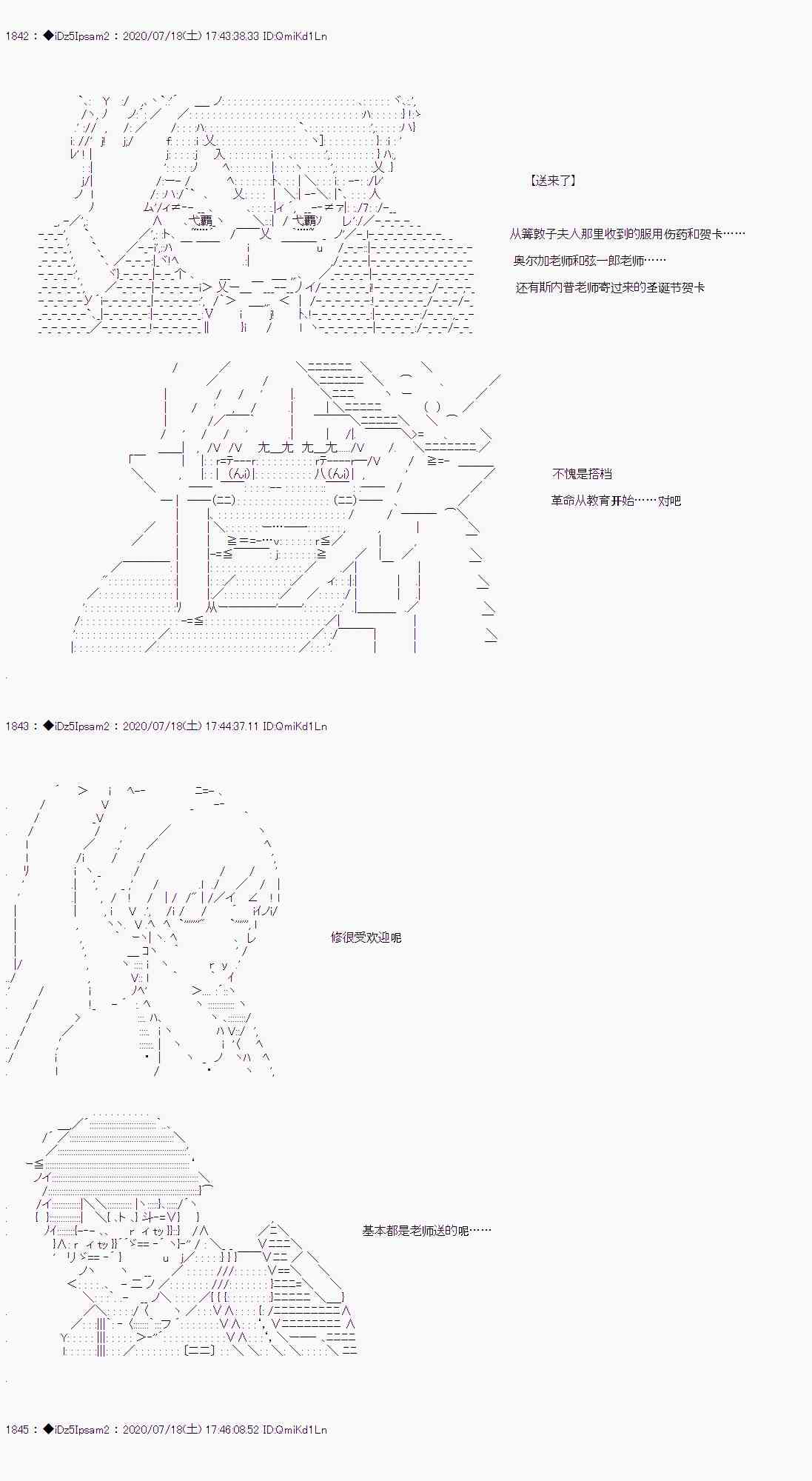 1842 : ◆iDz5Ipsam2 : 2020/07/18(土) 17:43:38.33 ID:QmiKd1Ln

【送来了】

从篝敦子夫人那里收到的服用伤药和贺卡……

奥尔加老师和弦一郎老师……

还有斯内普老师寄过来的圣诞节贺卡

不愧是搭档

革命从教育开始……对吧

1843 : ◆iDz5Ipsam2 : 2020/07/18(土) 17:44:37.11 ID:QmiKd1Ln

修很受欢迎呢

基本都是老师送的呢……

1845 : ◆iDz5Ipsam2 : 2020/07/18(土) 17:46:08.52 ID:QmiKd1Ln