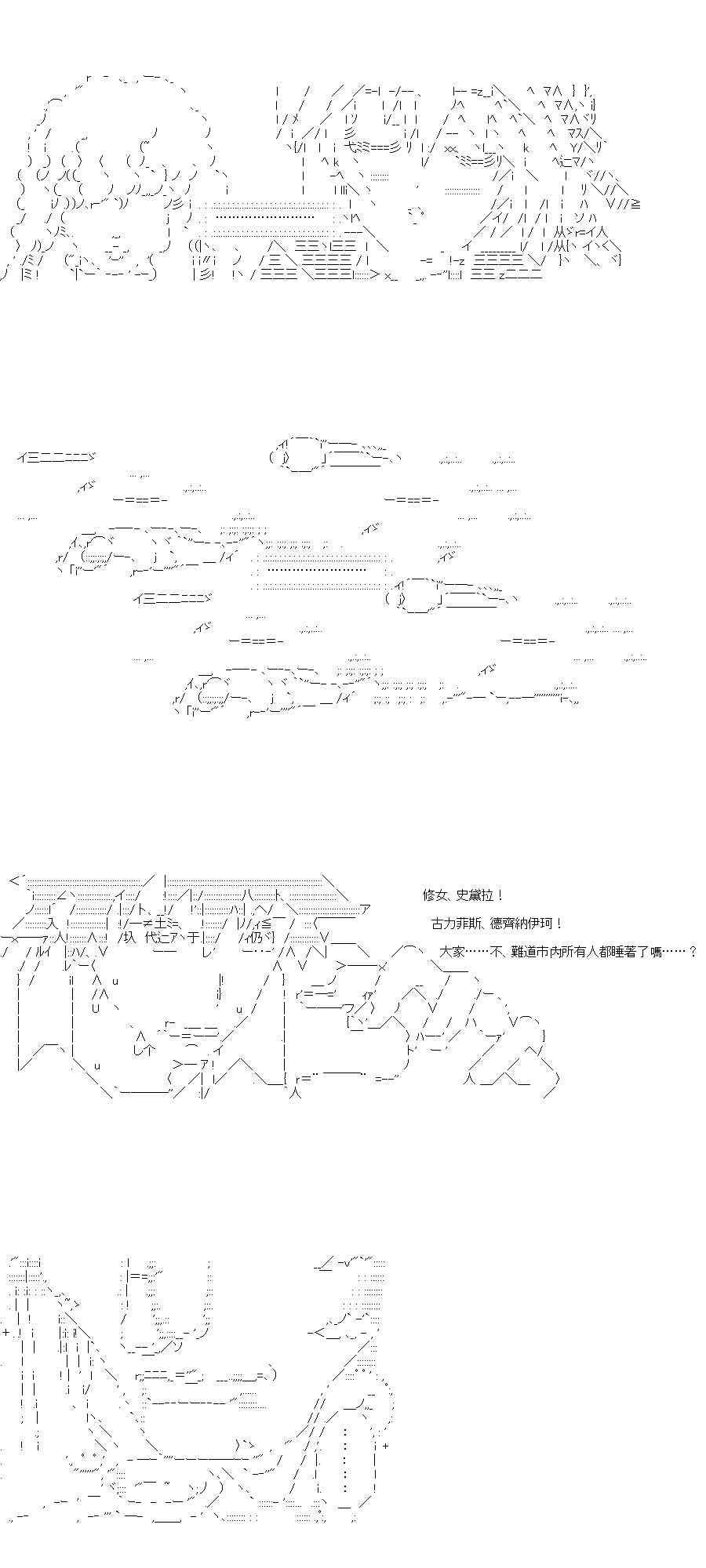 修女、史黛拉！

古力菲斯、德齊納伊珂！

大家……不、難道市內所有人都睡著了嗎……？